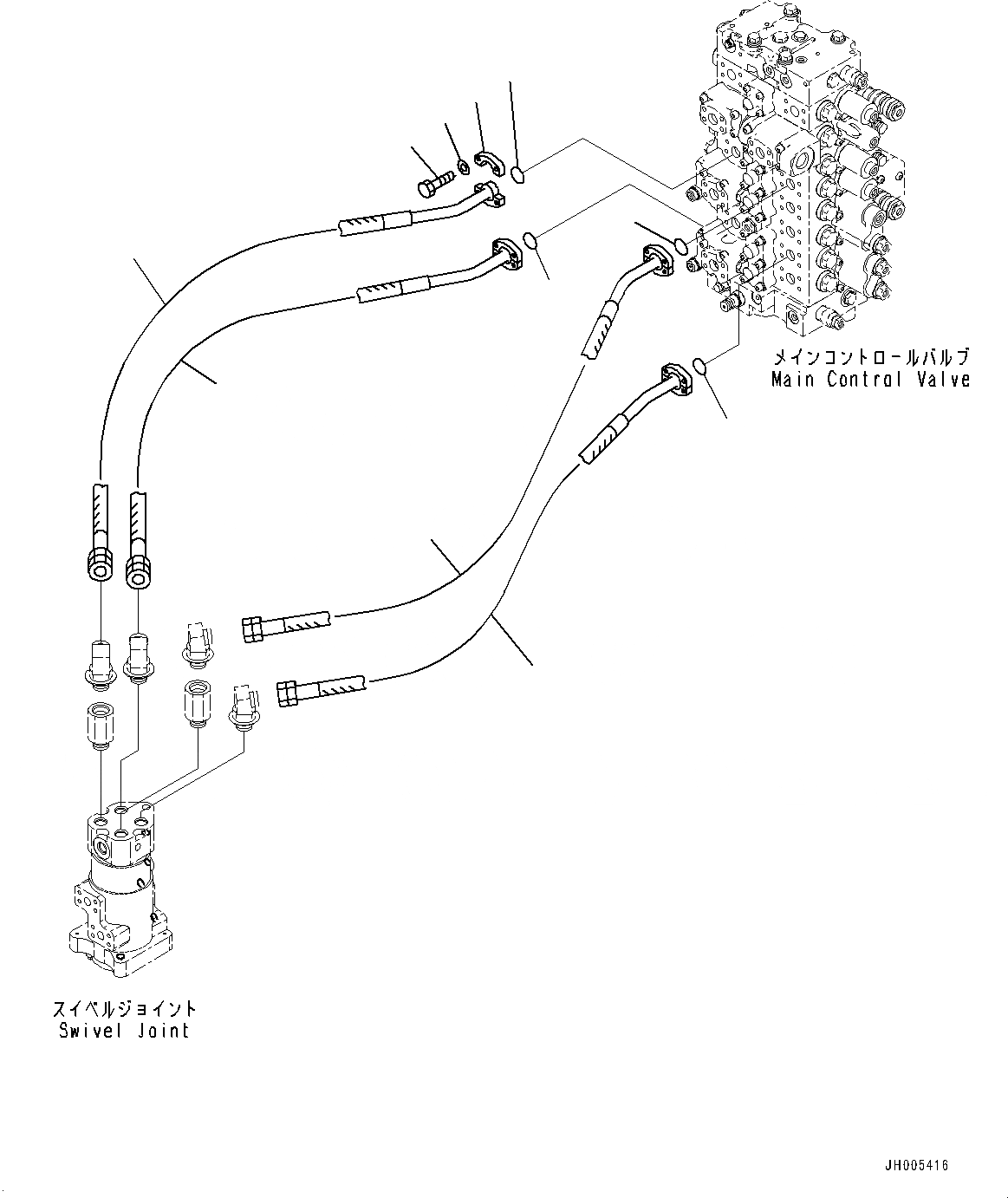 メインコントロールバルブ
Main Control Valve

スイベルジョイント
Swivel Joint

JH005416