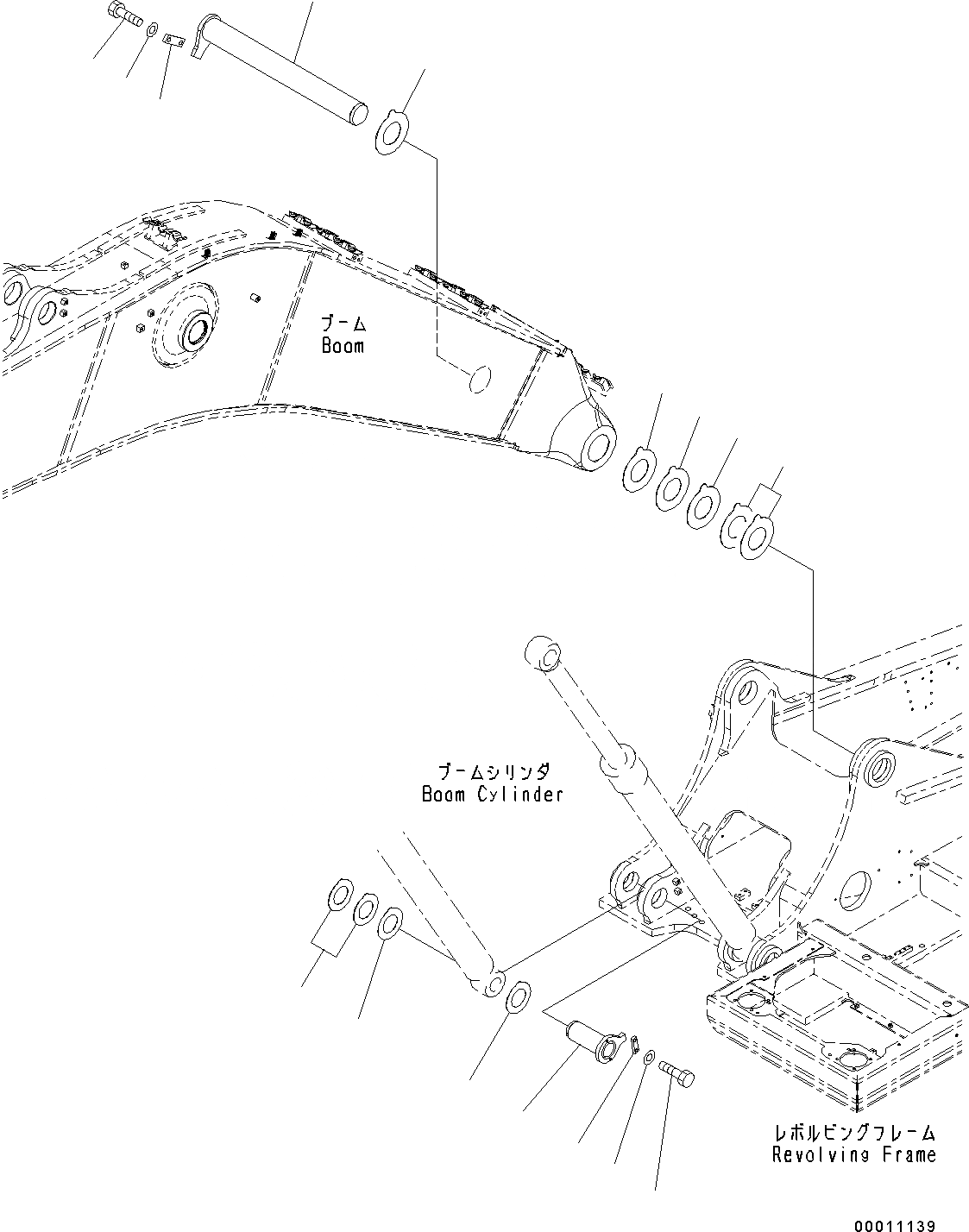 ブーム
Boom

ブームシリンダ
Boom Cylinder

レボルビングフレーム
Revolving Frame

00011139