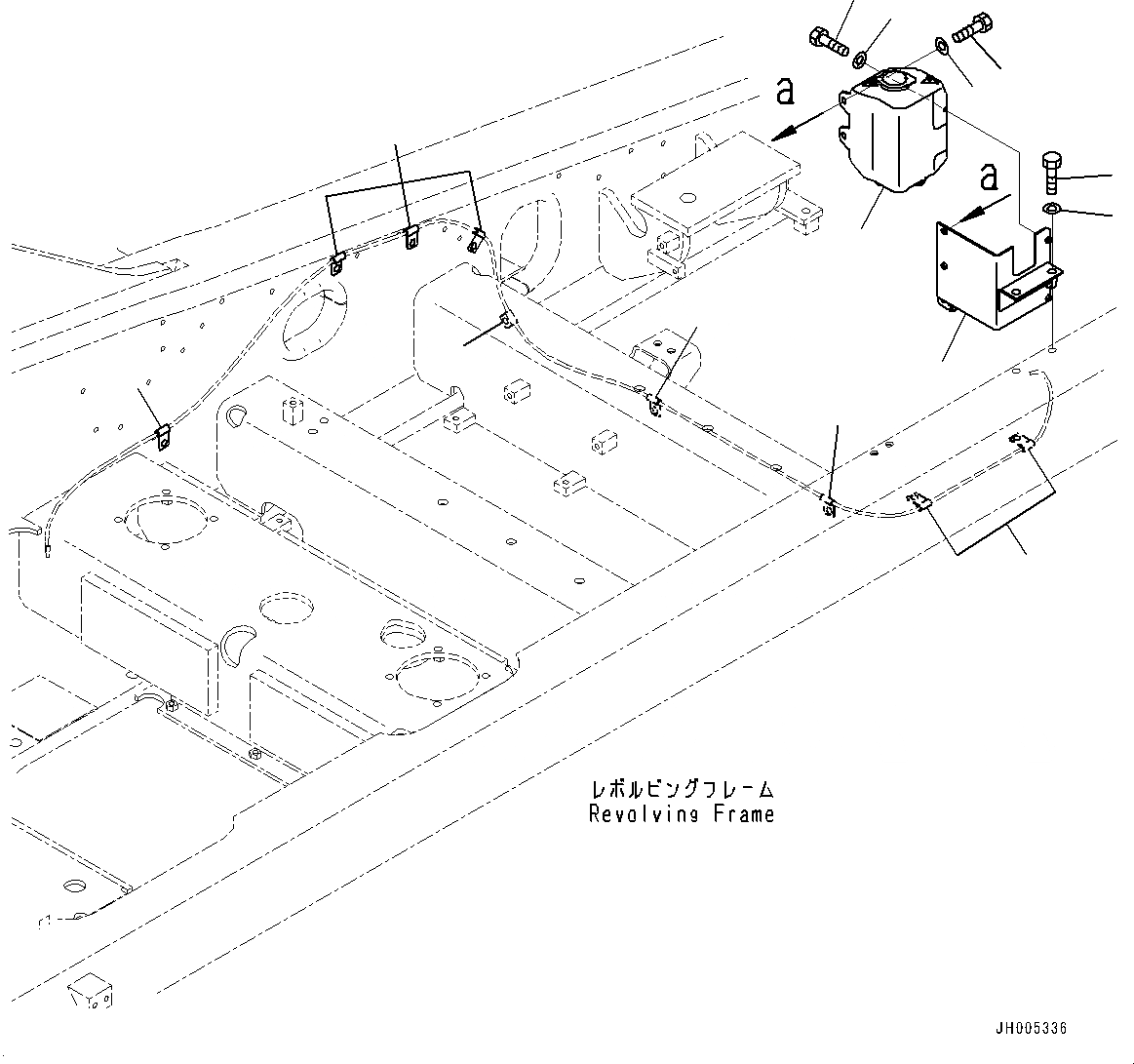 a

a

レボルビングフレーム
Revolving Frame

JH005336