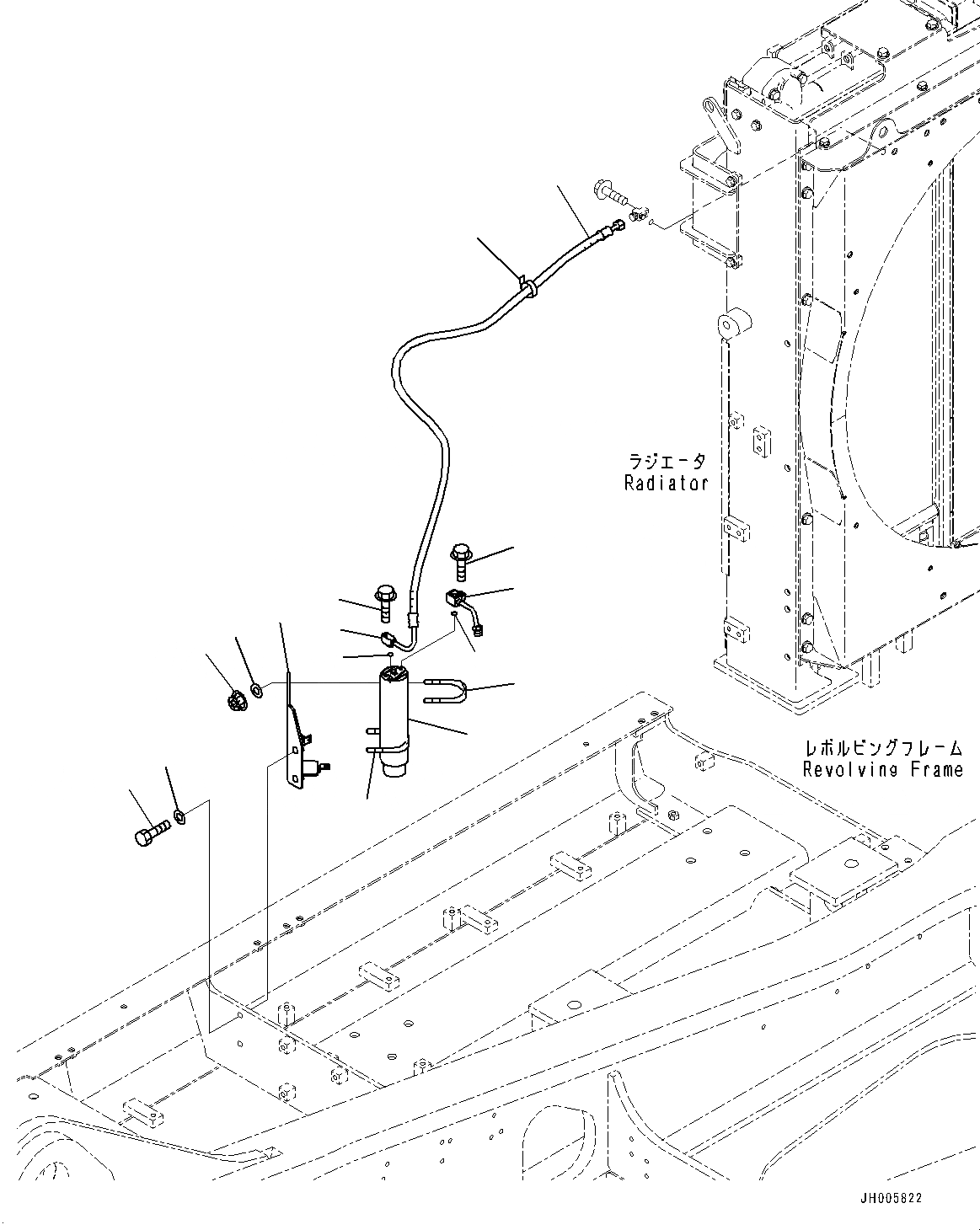 ラジエータ
Radiator

レボルビングフレーム
Revolving Frame

JH005822