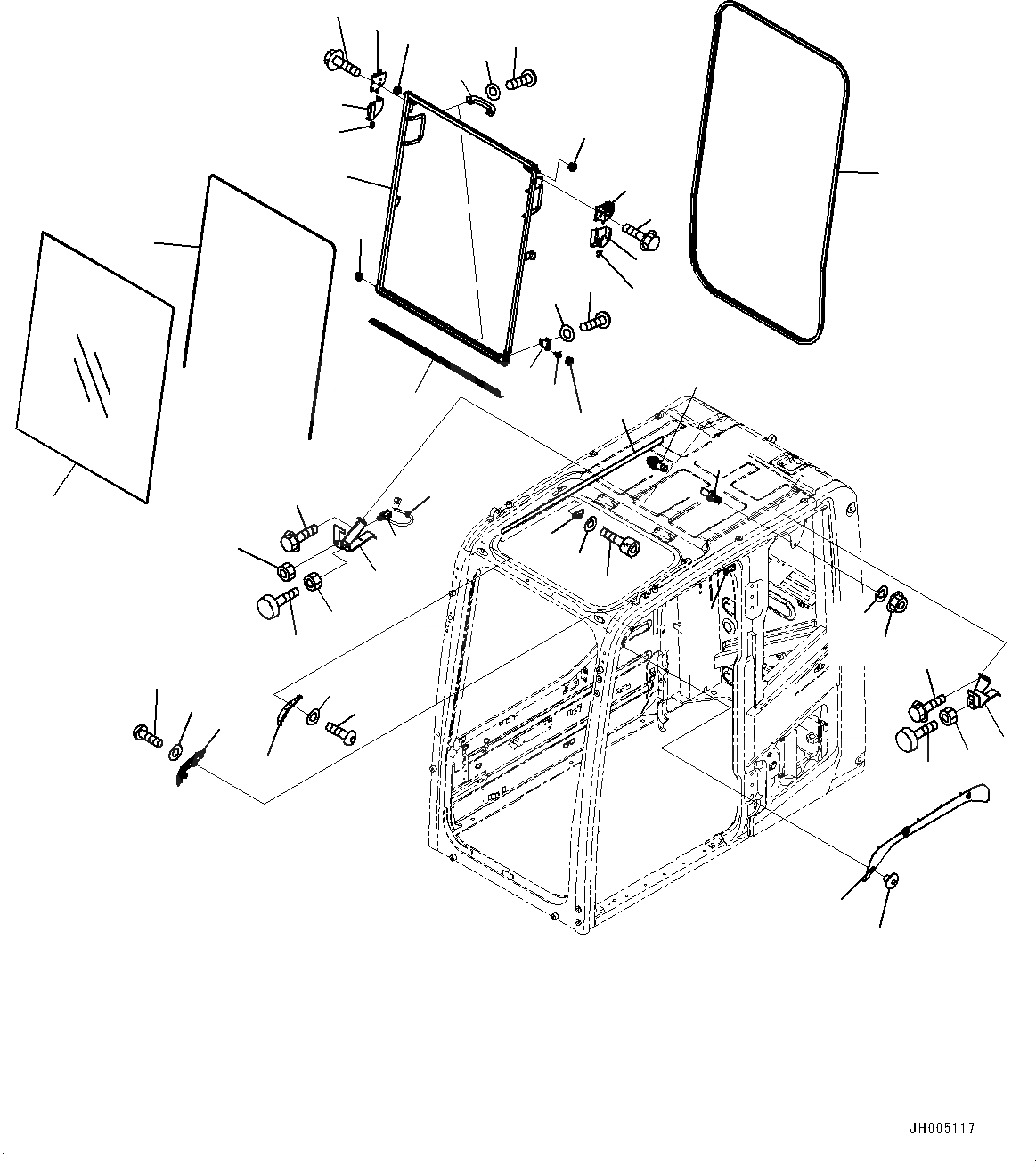 JH005117