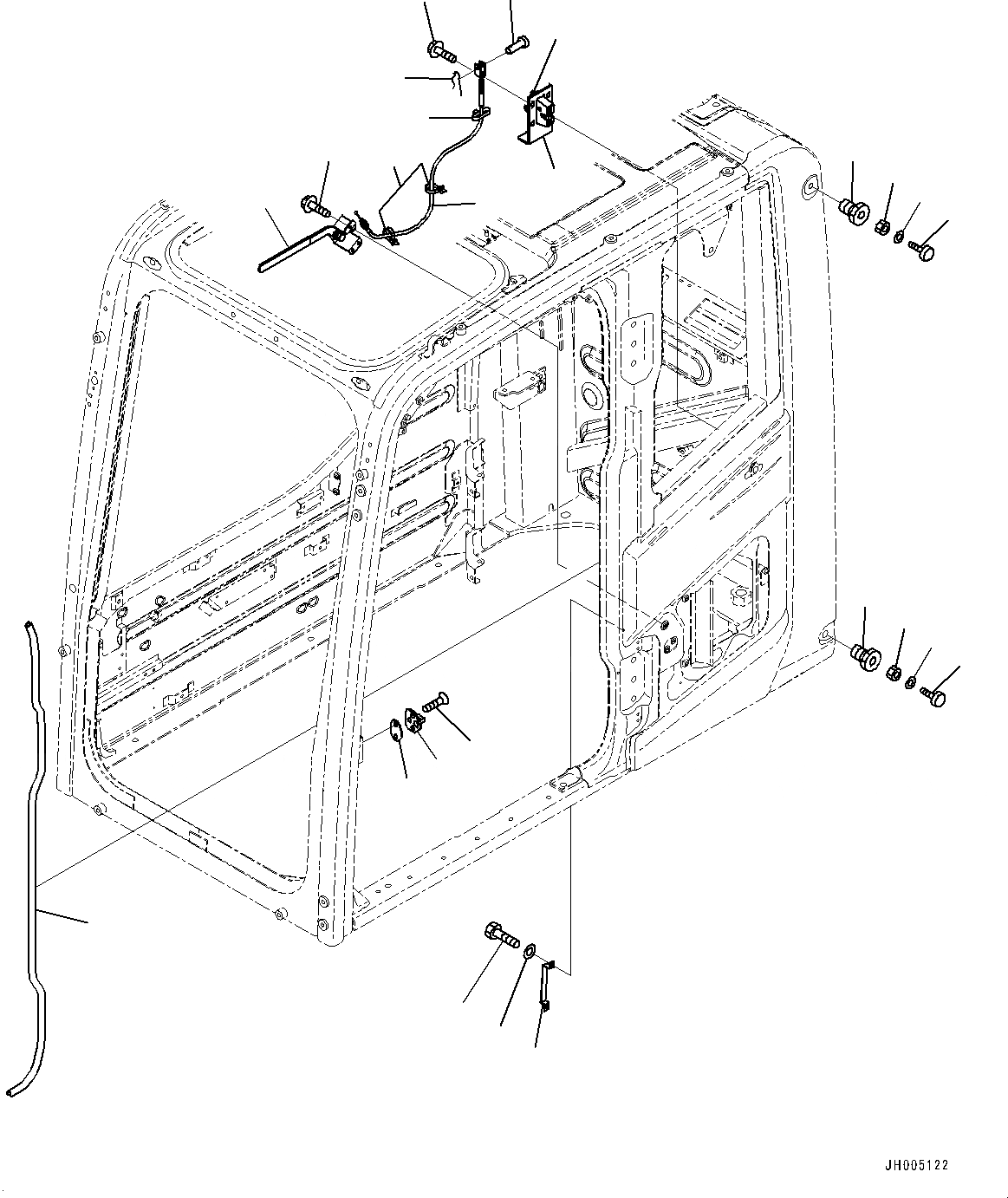 JH005122