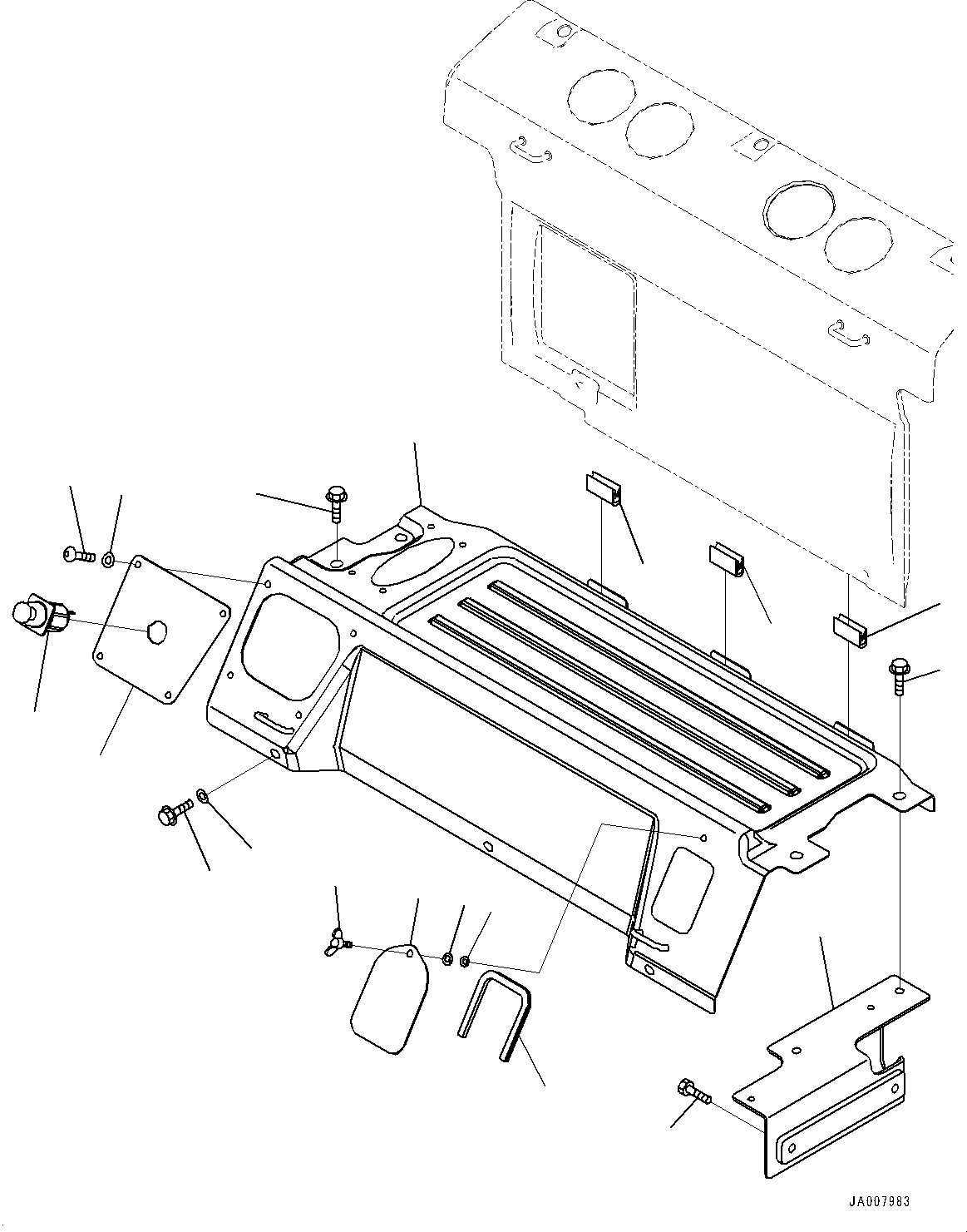 JA007983