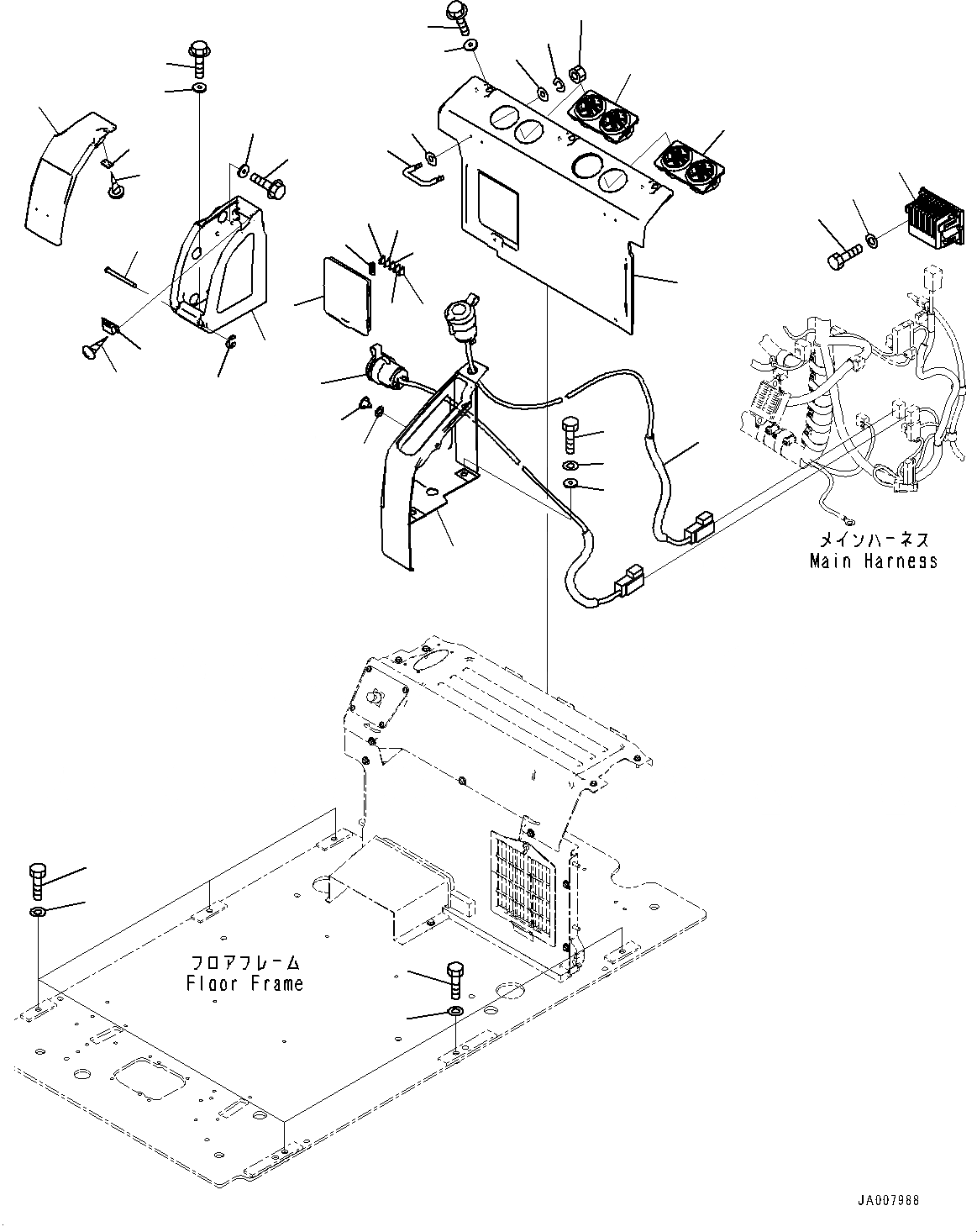 メインハーネス
Main Harness

フロアフレーム
Floor Frame

JA007988