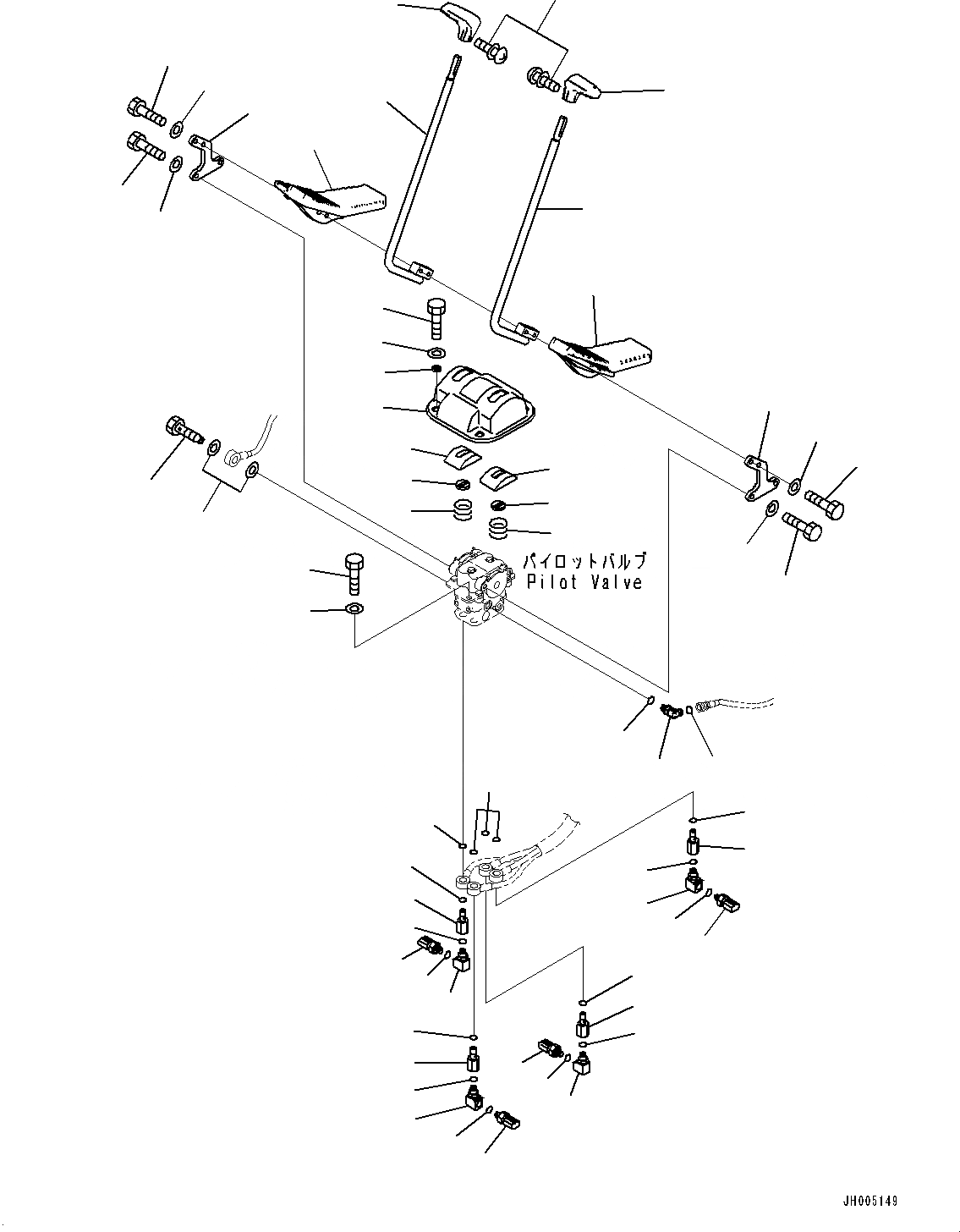 パイロットバルブ
Pilot Valve

JH005149