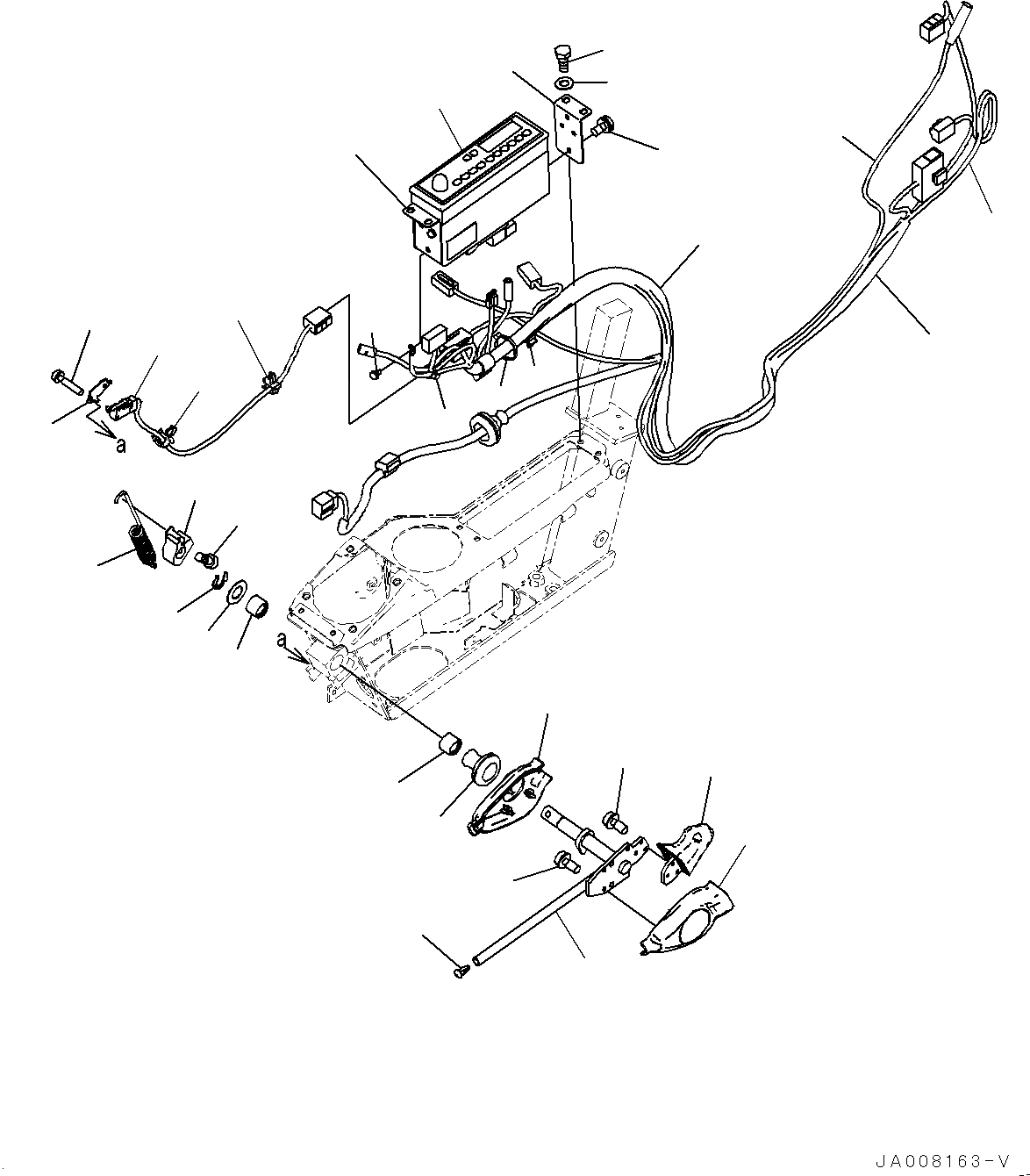 a

a

JA008163-V