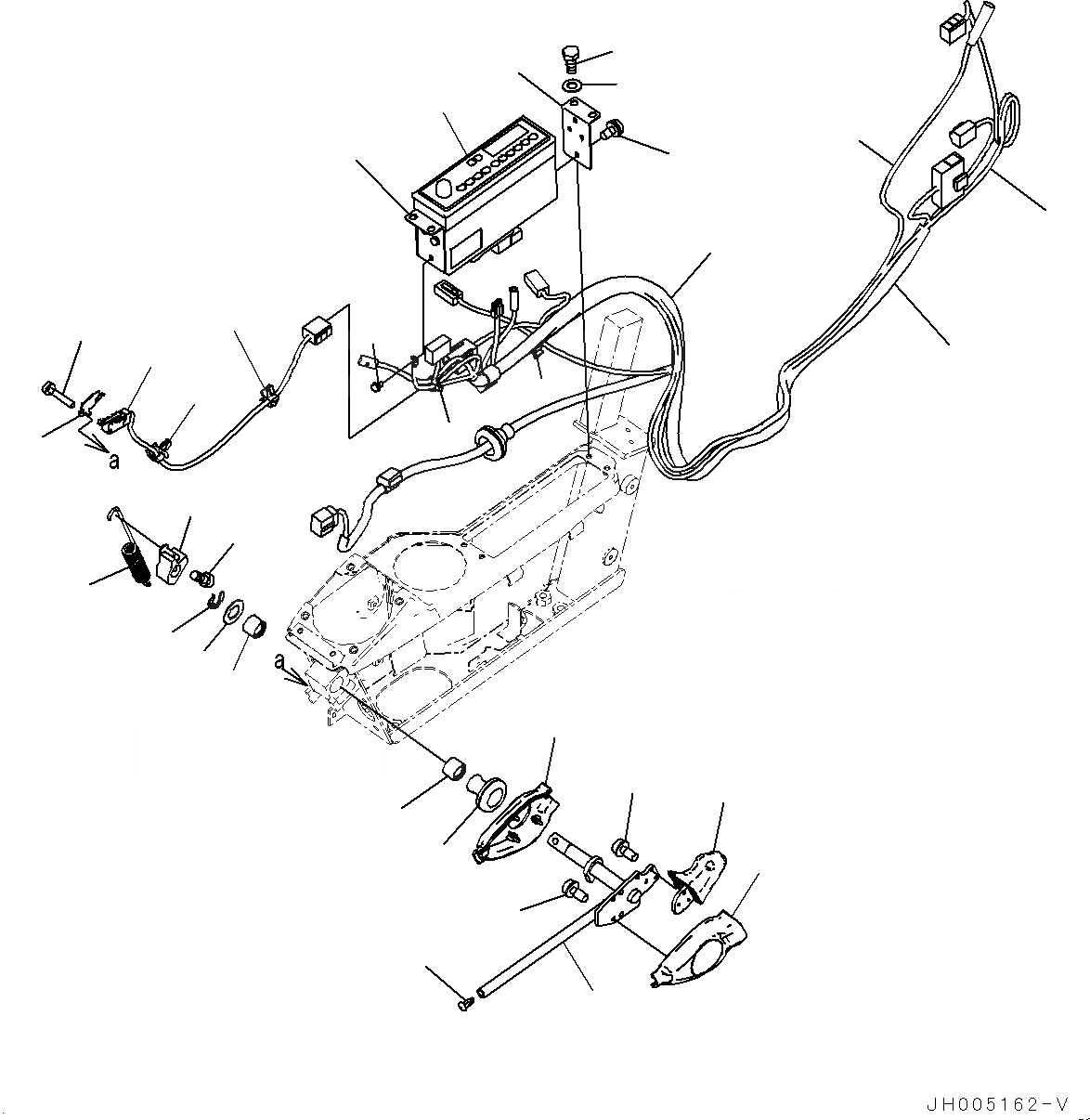 a

a

JH005162-V