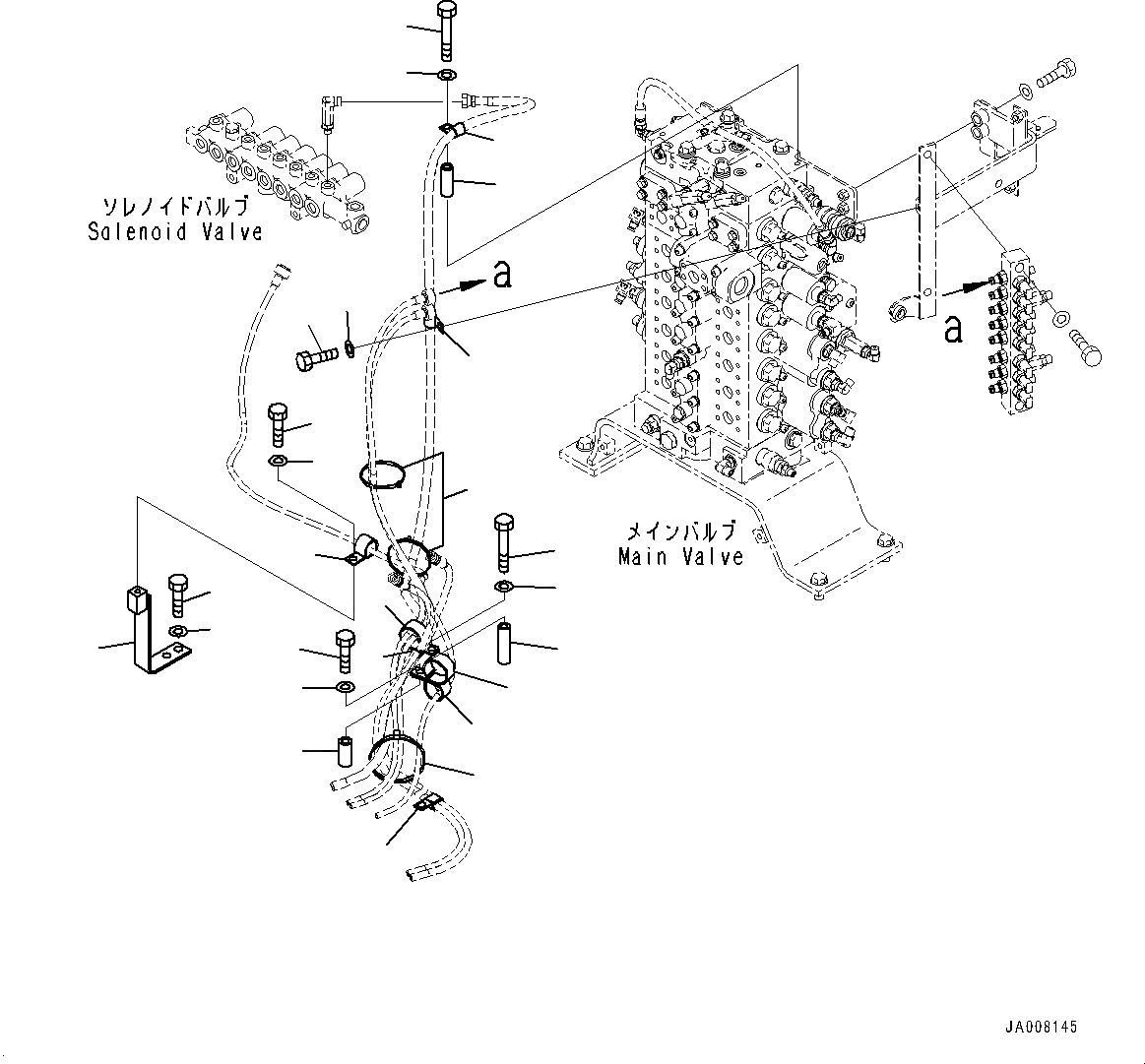 ソレノイドバルブ
Solenoid Valve

a

a

メインバルブ
Main Valve

JA008145