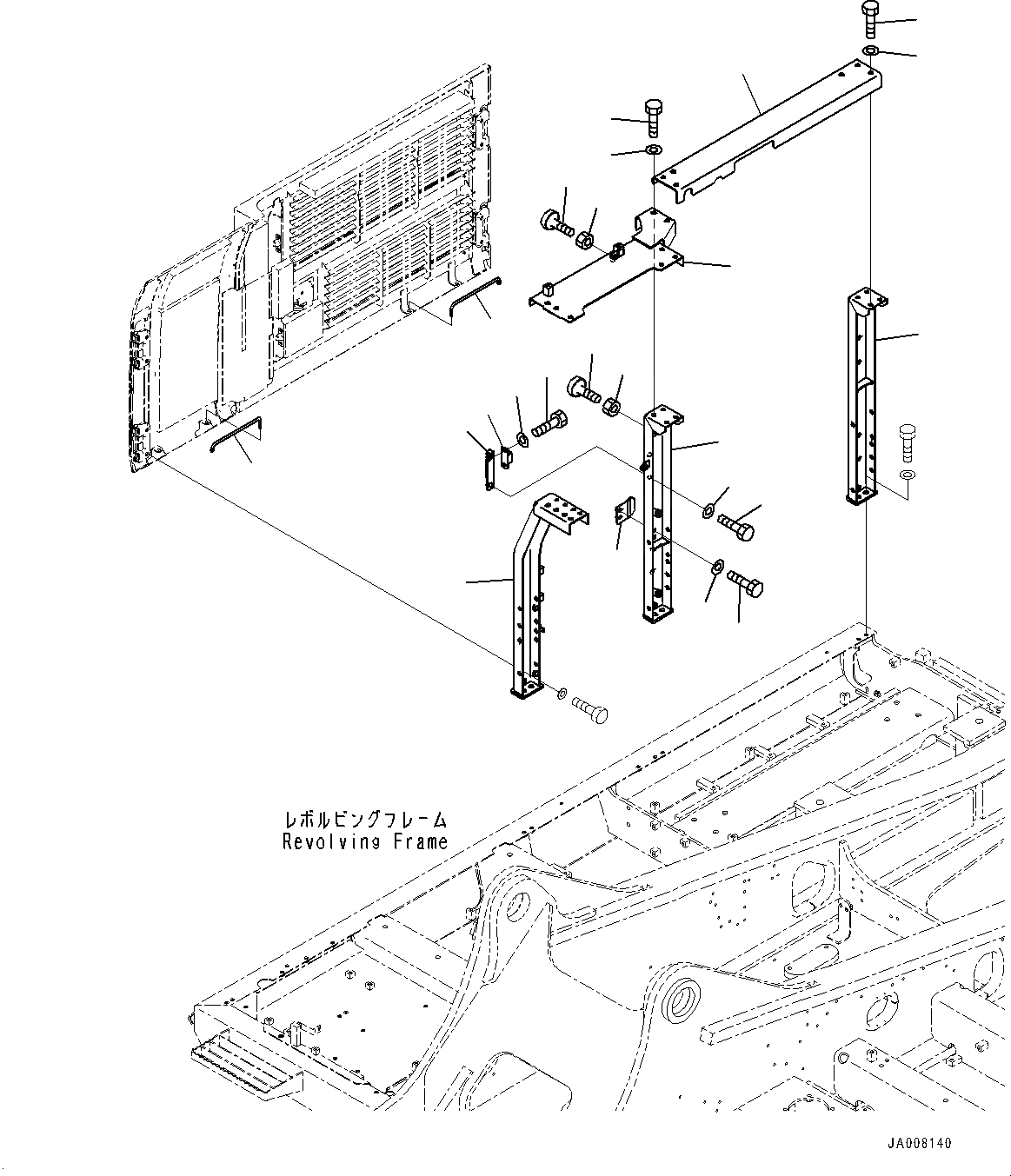 レボルビングフレーム
Revolving Frame

JA008140