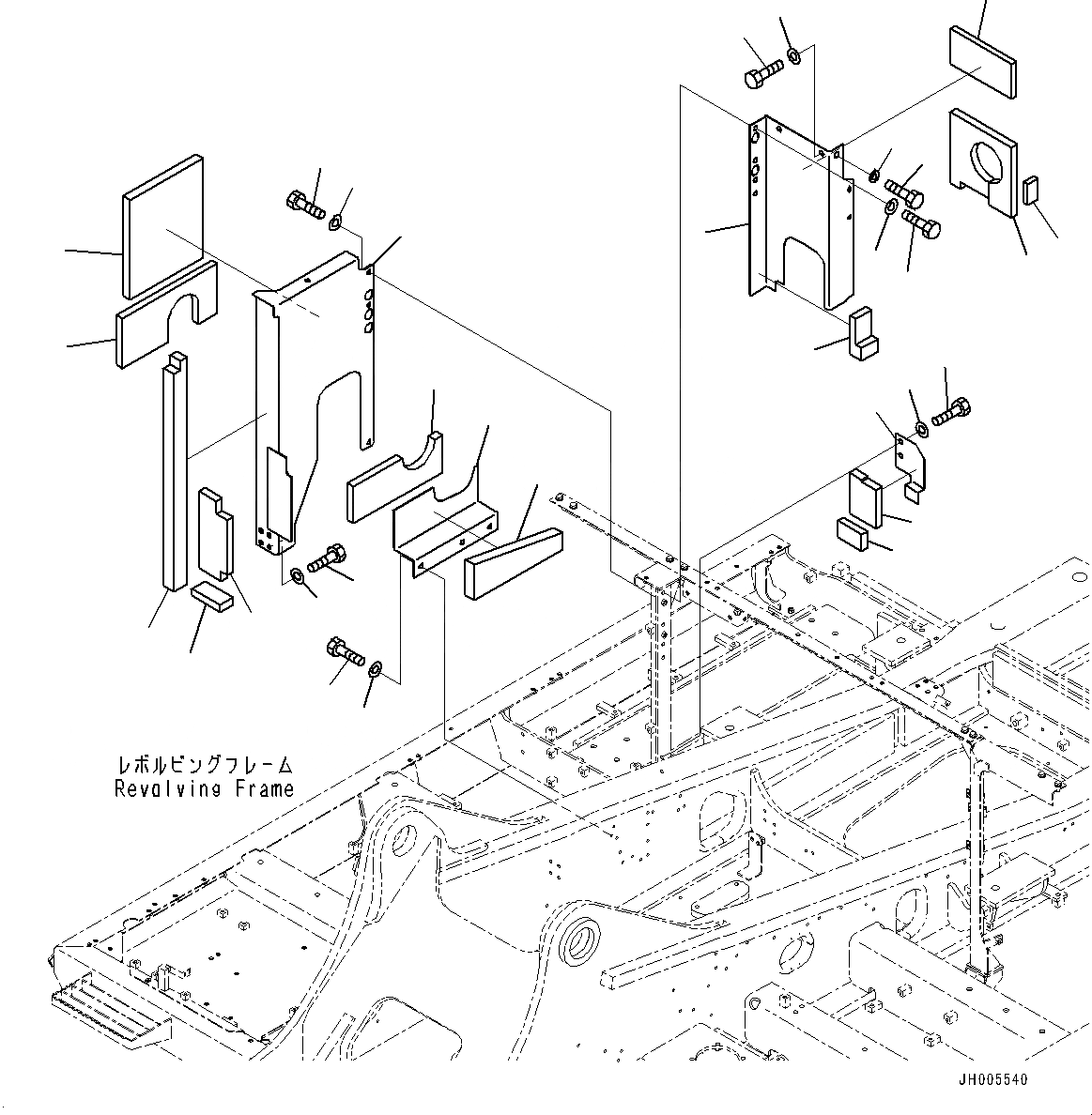 レボルビングフレーム
Revolving Frame

JH005540