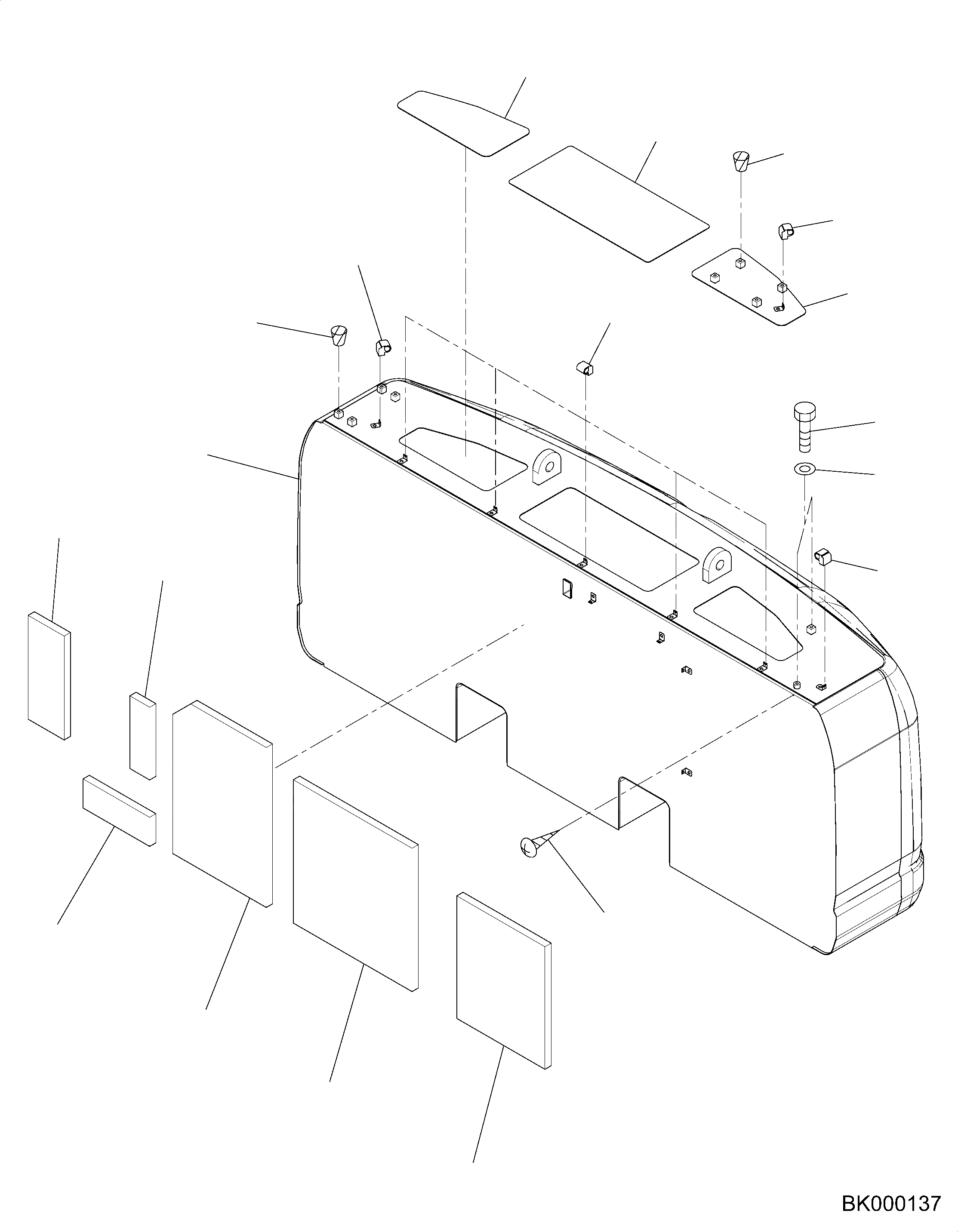 BK000137