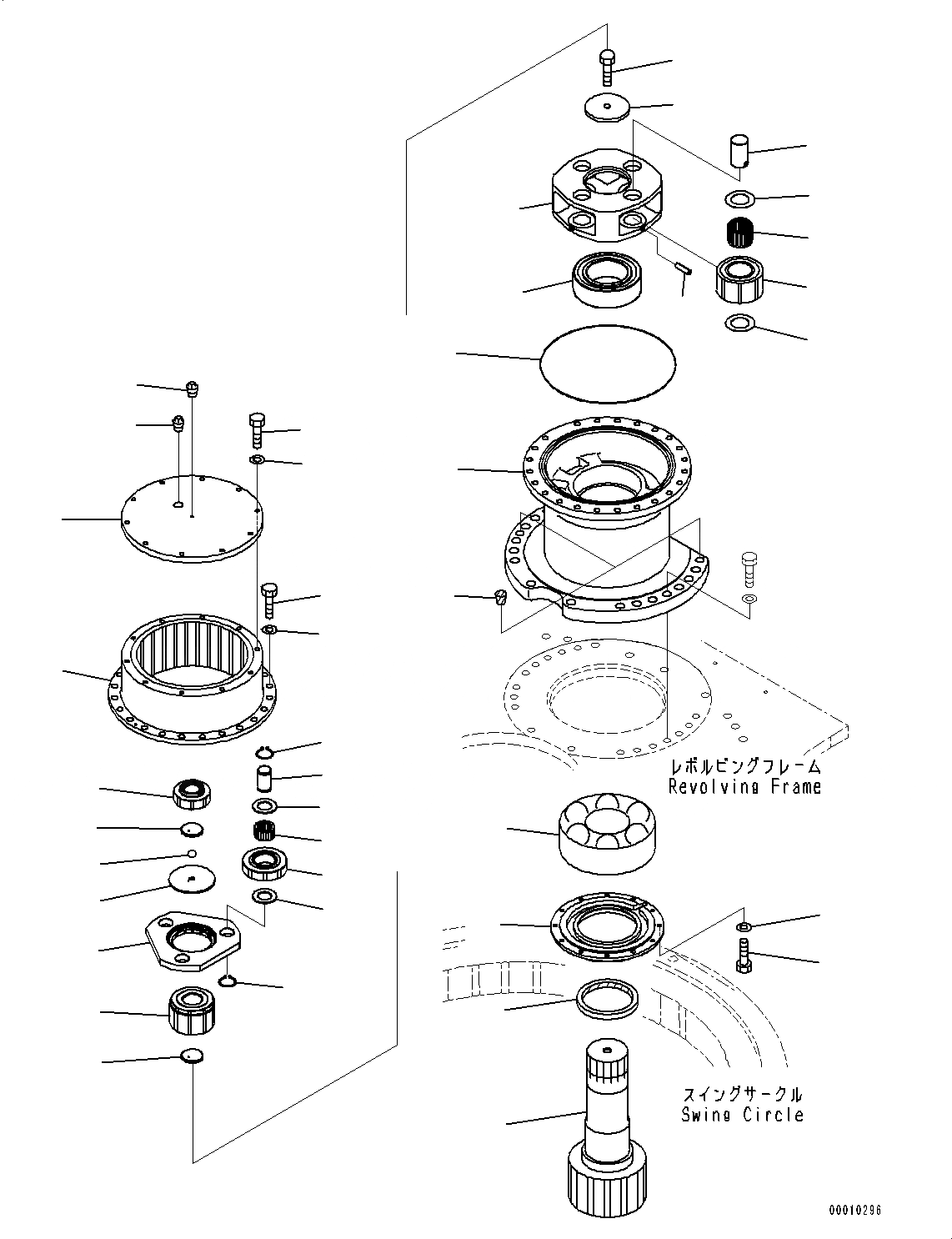 レボルビングフレーム
Revolving Frame

スイングサークル
Swing Circle

00010296