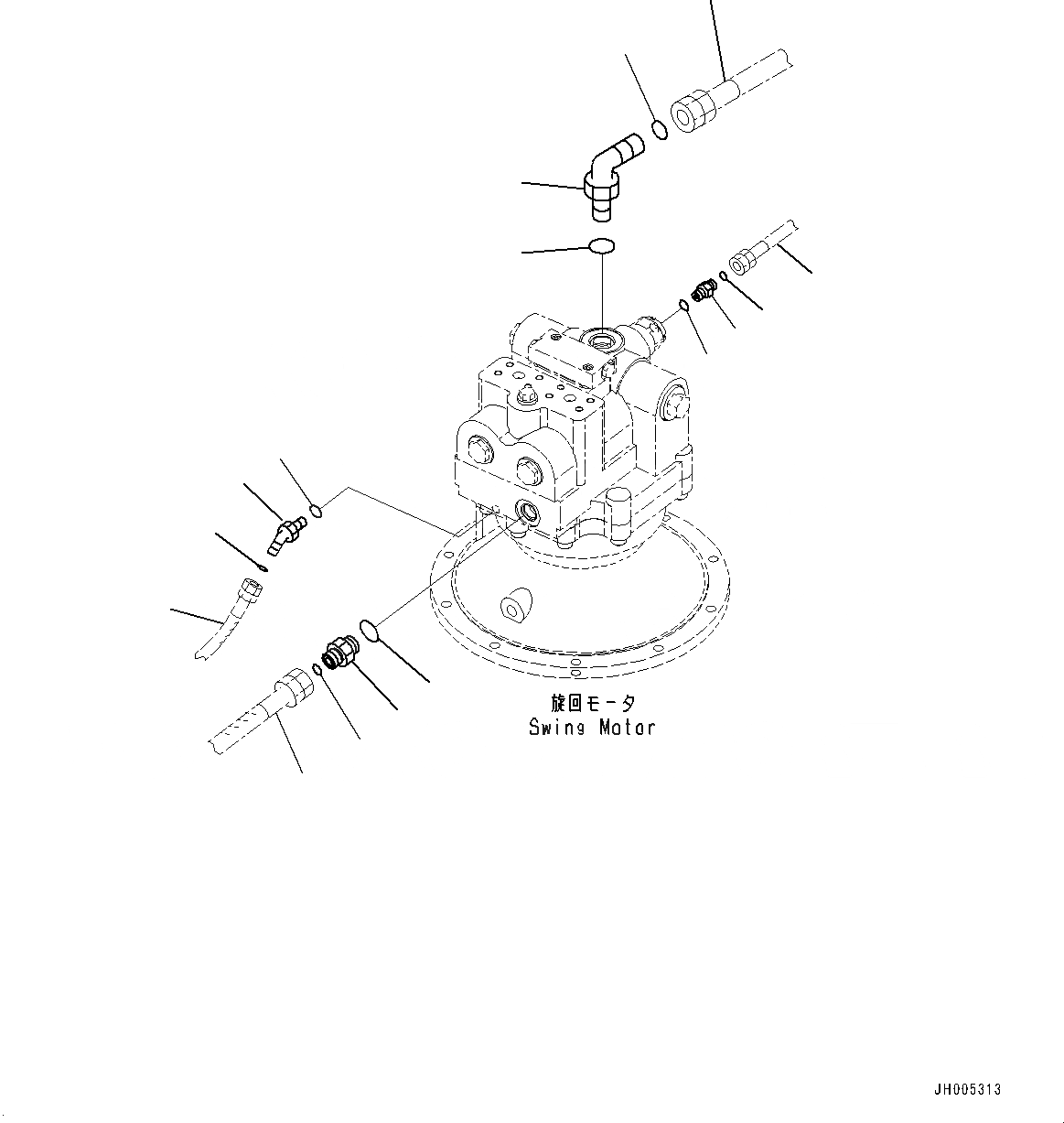 旋回モータ
Swing Motor

JH005313