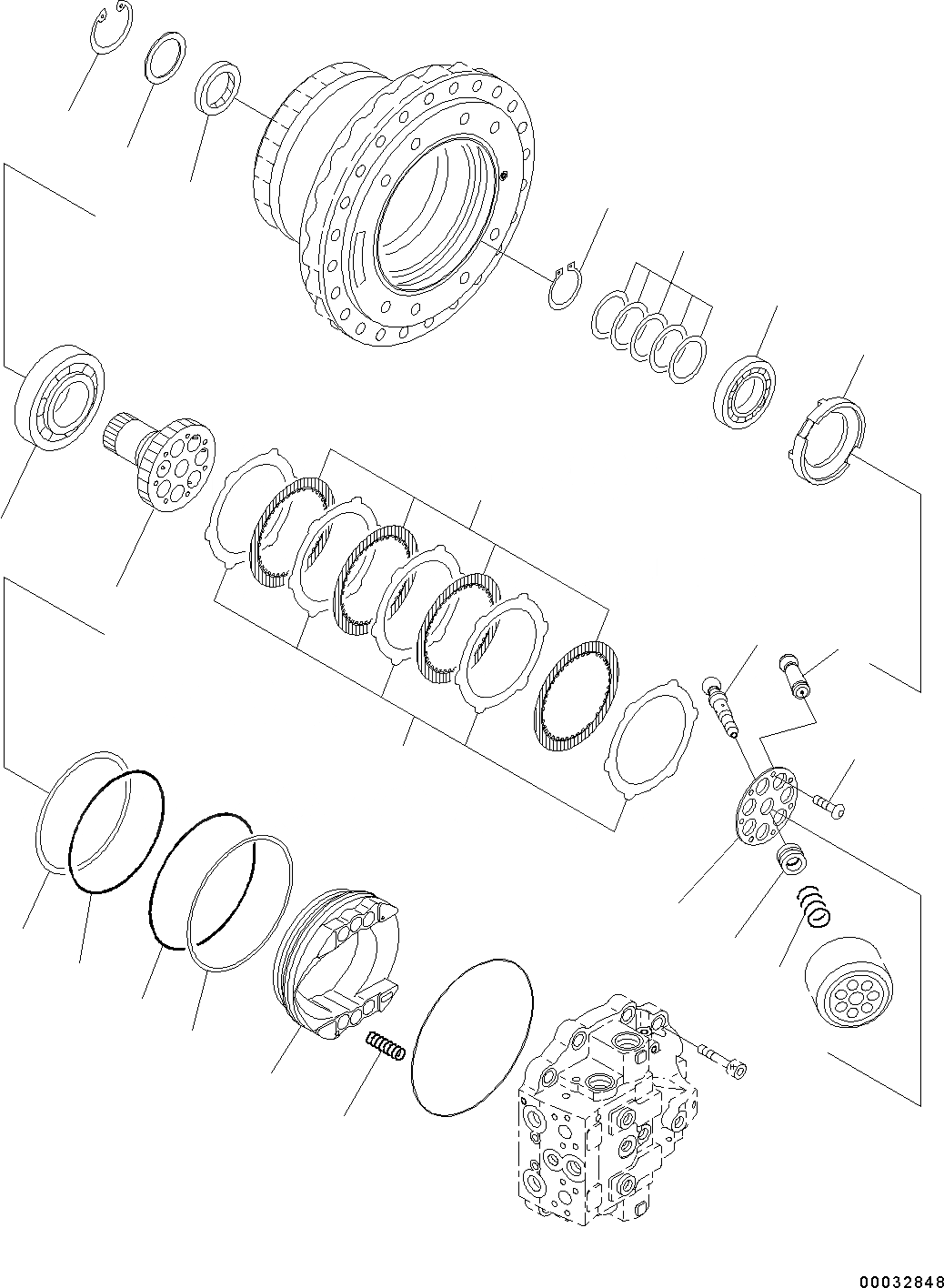 00032848