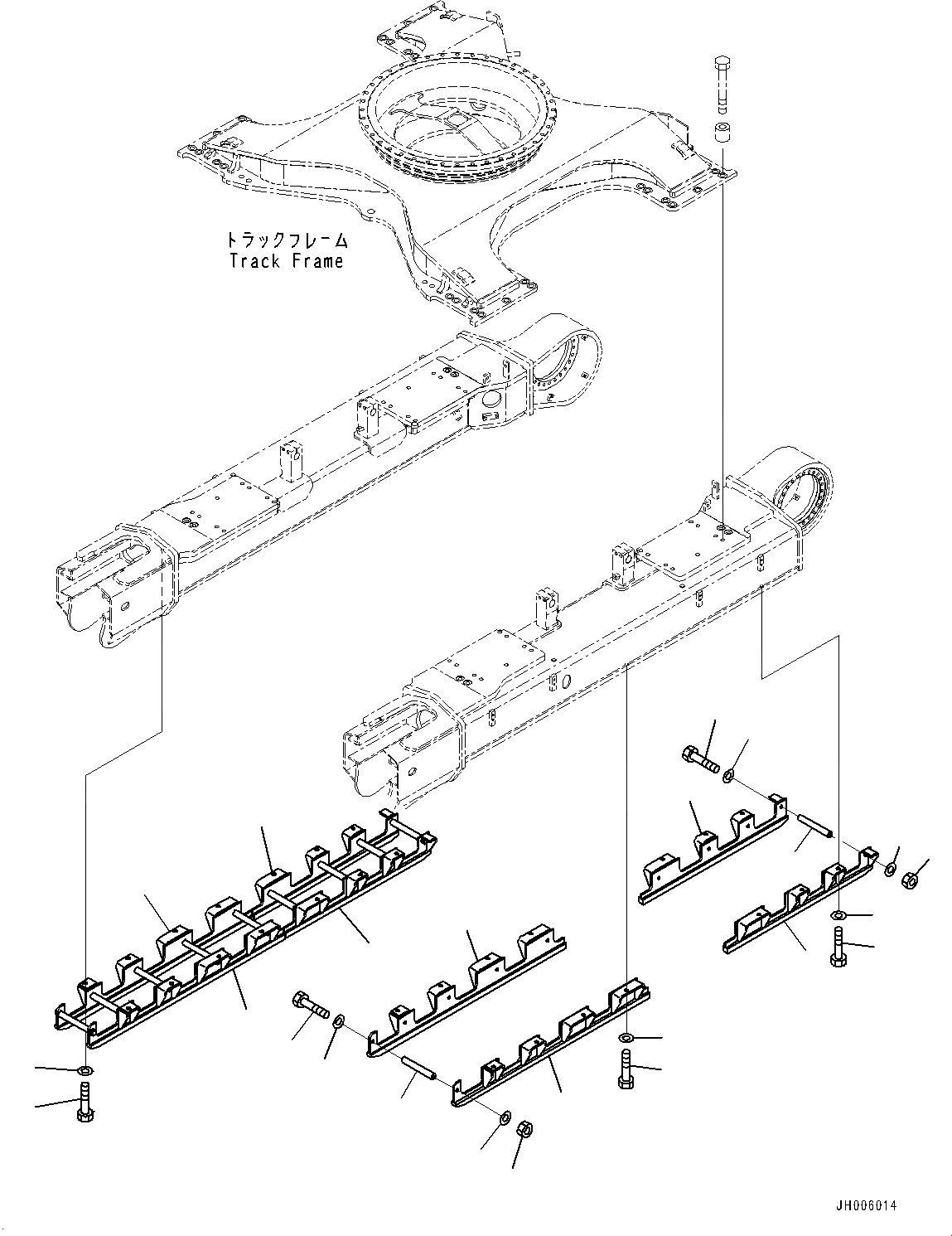 トラックフレーム
Track Frame

JH006014