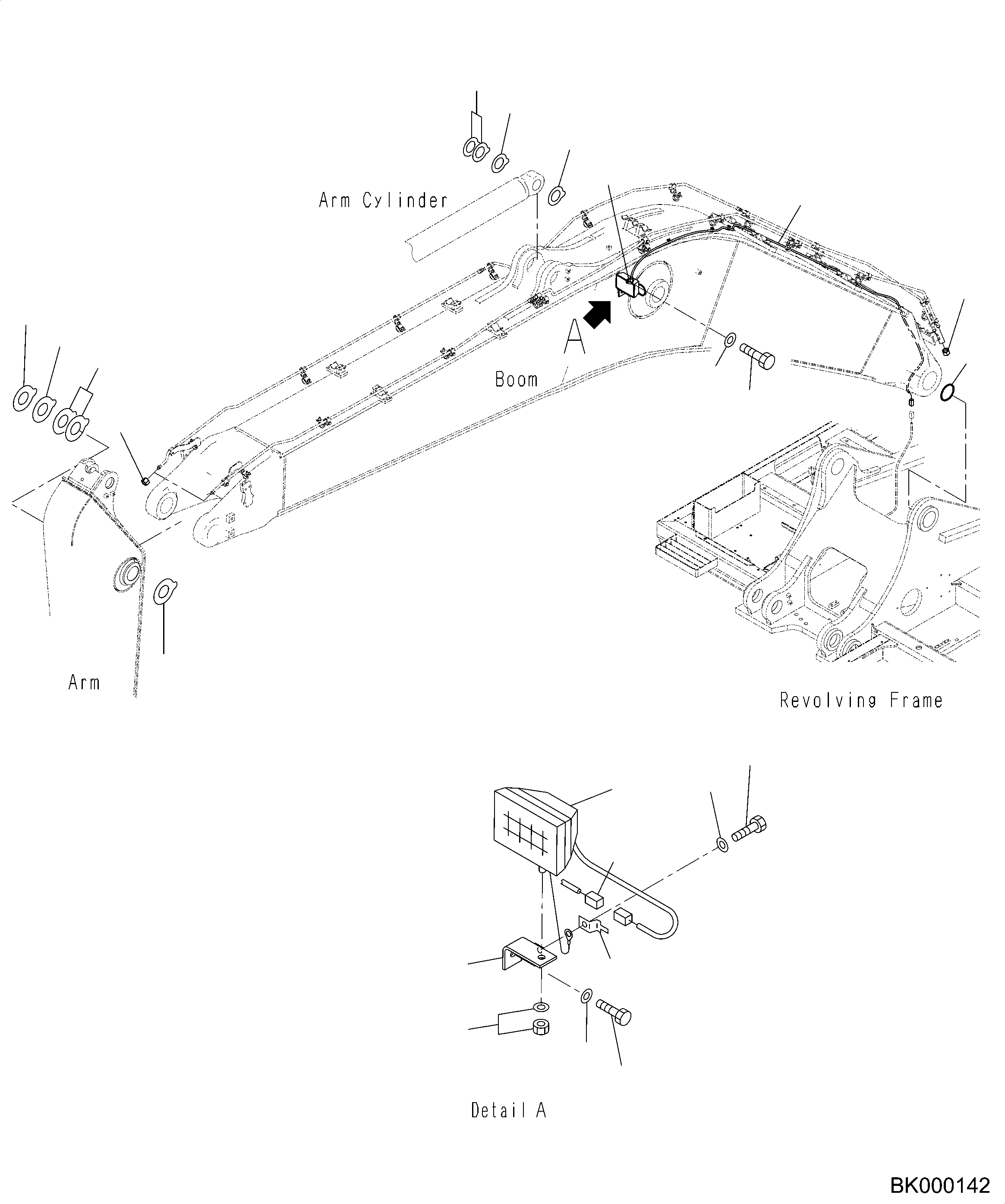 Arm Cylinder

A

Boom

Arm

Revolving Frame

Detail A

BK000142