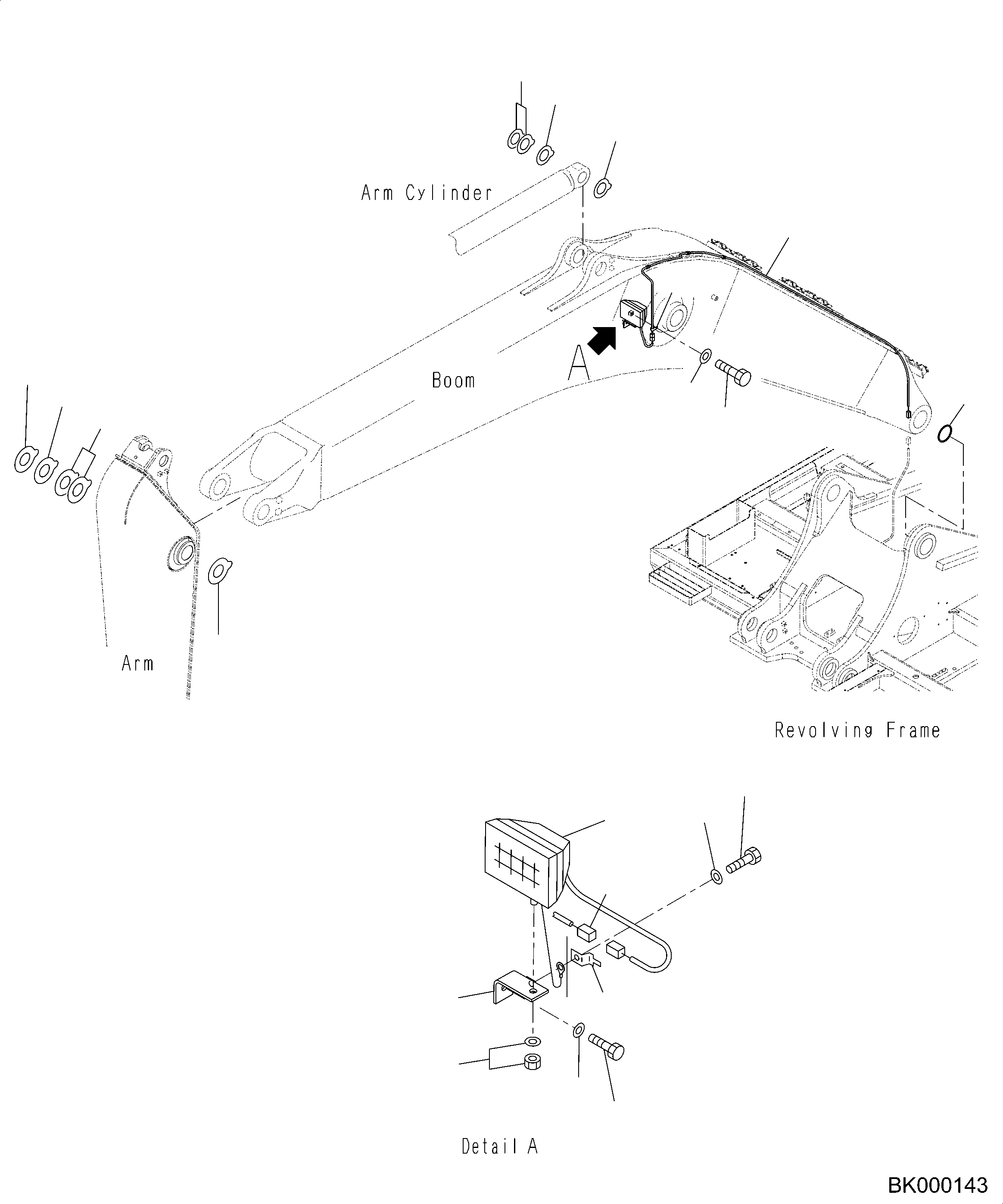 Arm Cylinder

A

Boom

Arm

Revolving Frame

Detail A

BK000143