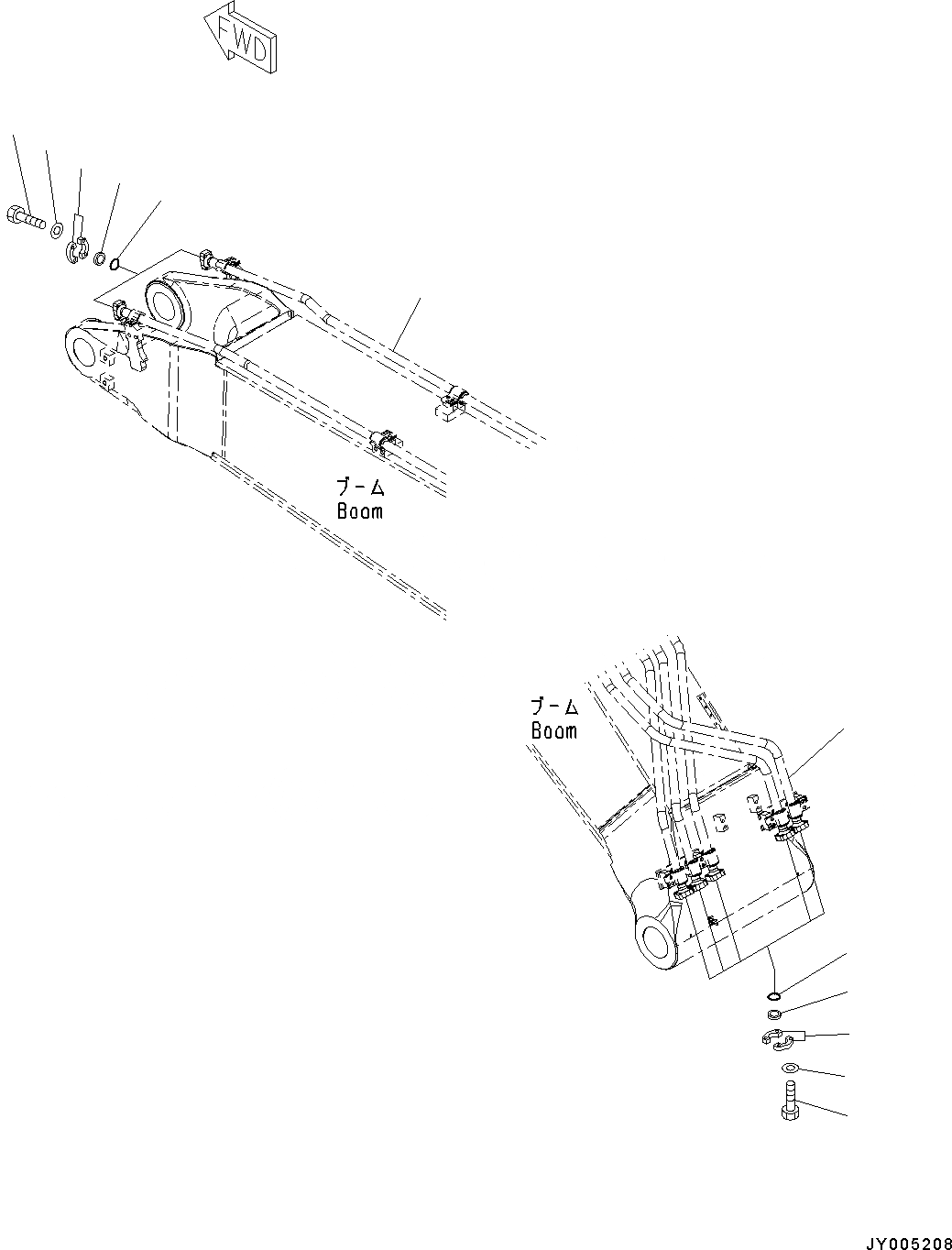 FWD

ブーム
Boom

ブーム
Boom

JY005208