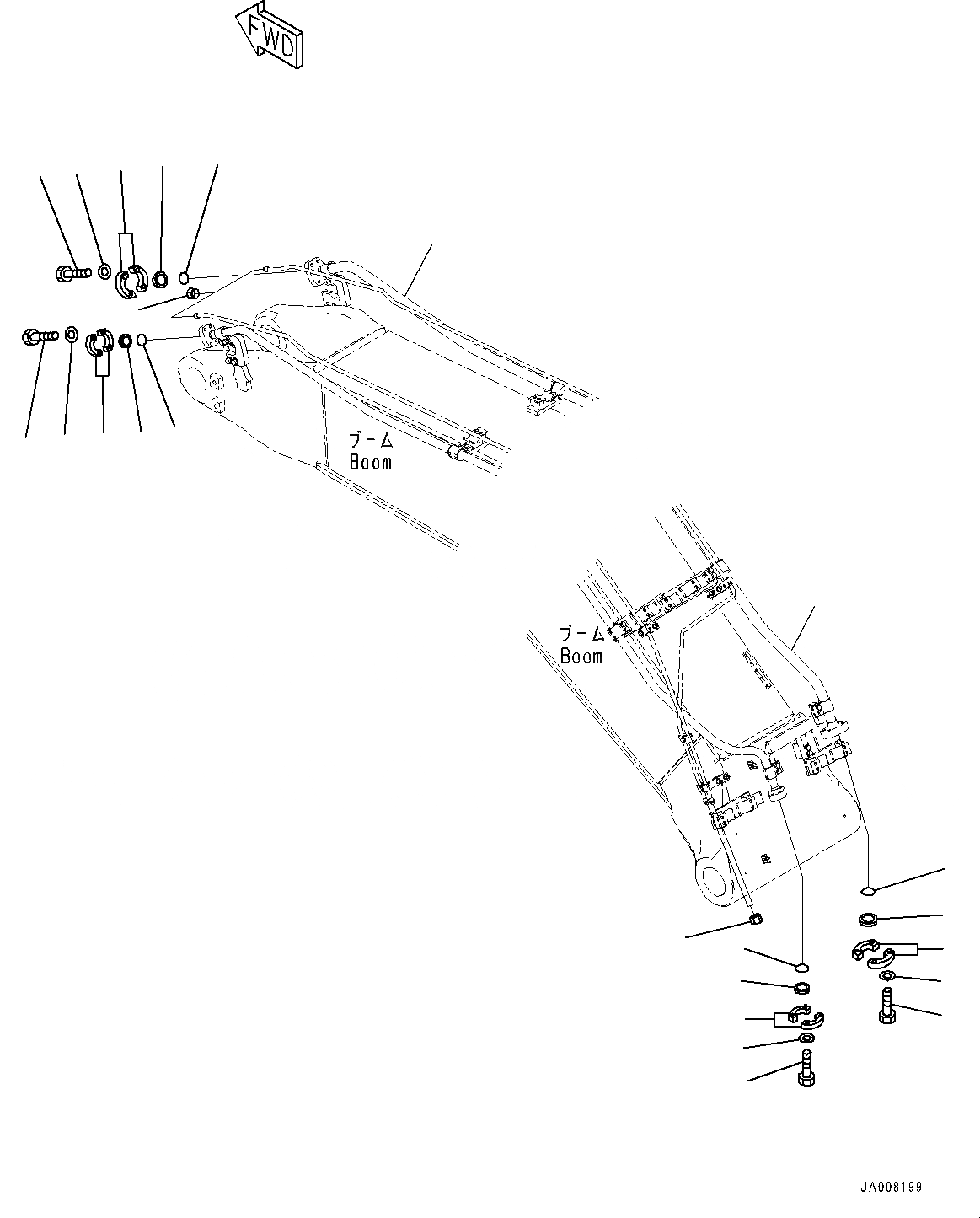 FWD

ブーム
Boom

ブーム
Boom

JA008199