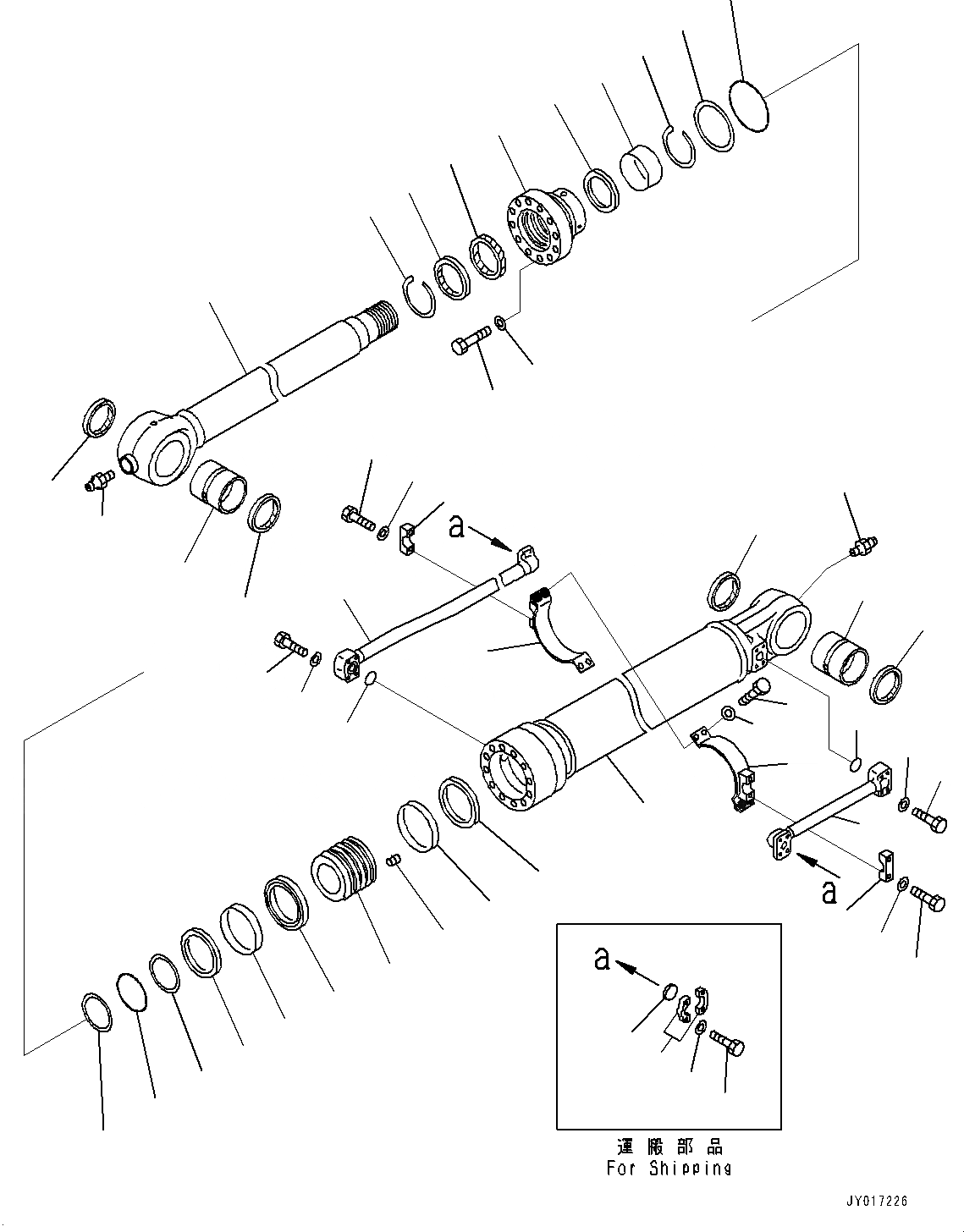 a

a

a

運搬部品
For Shipping

JY017226