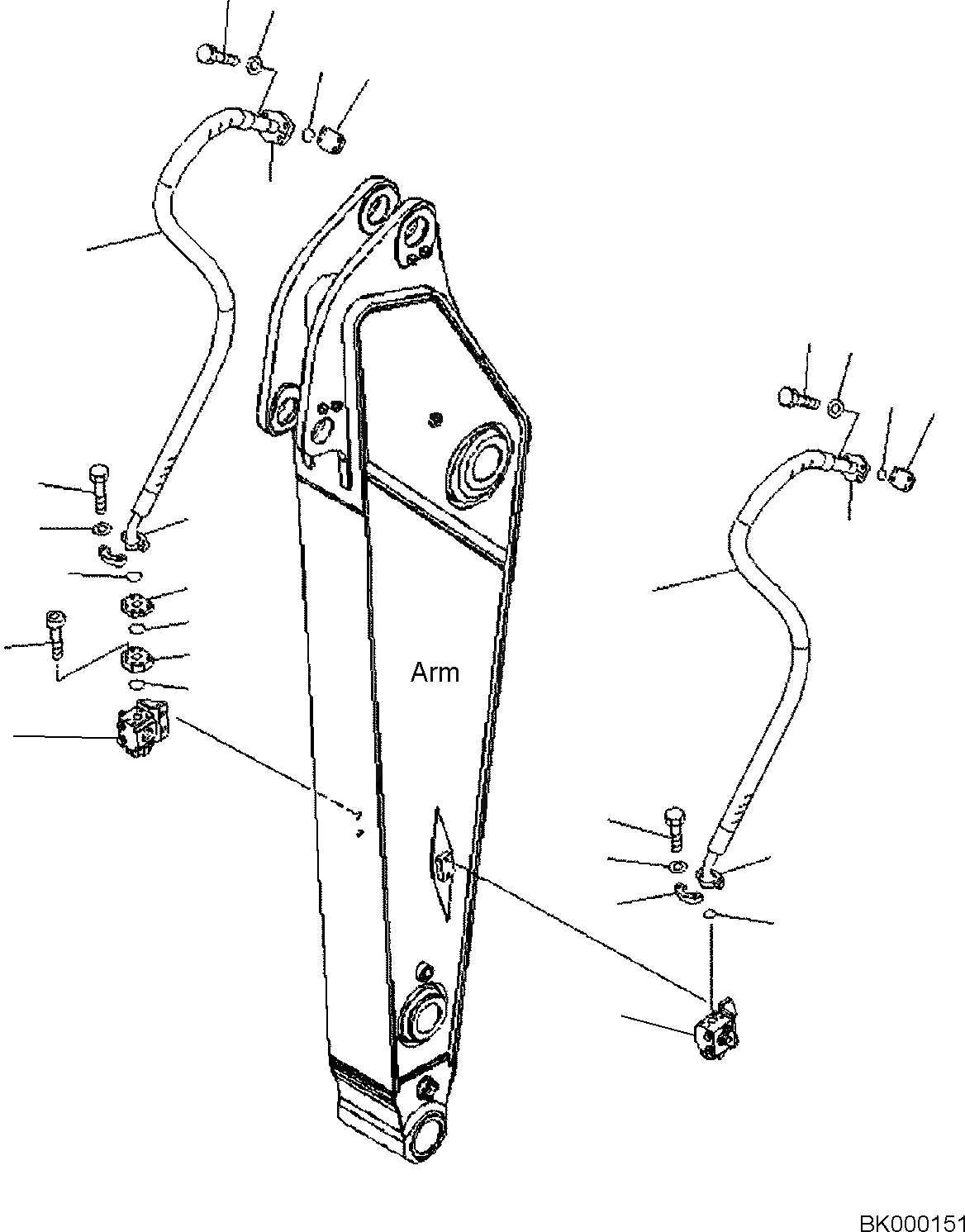 Arm

BK000151