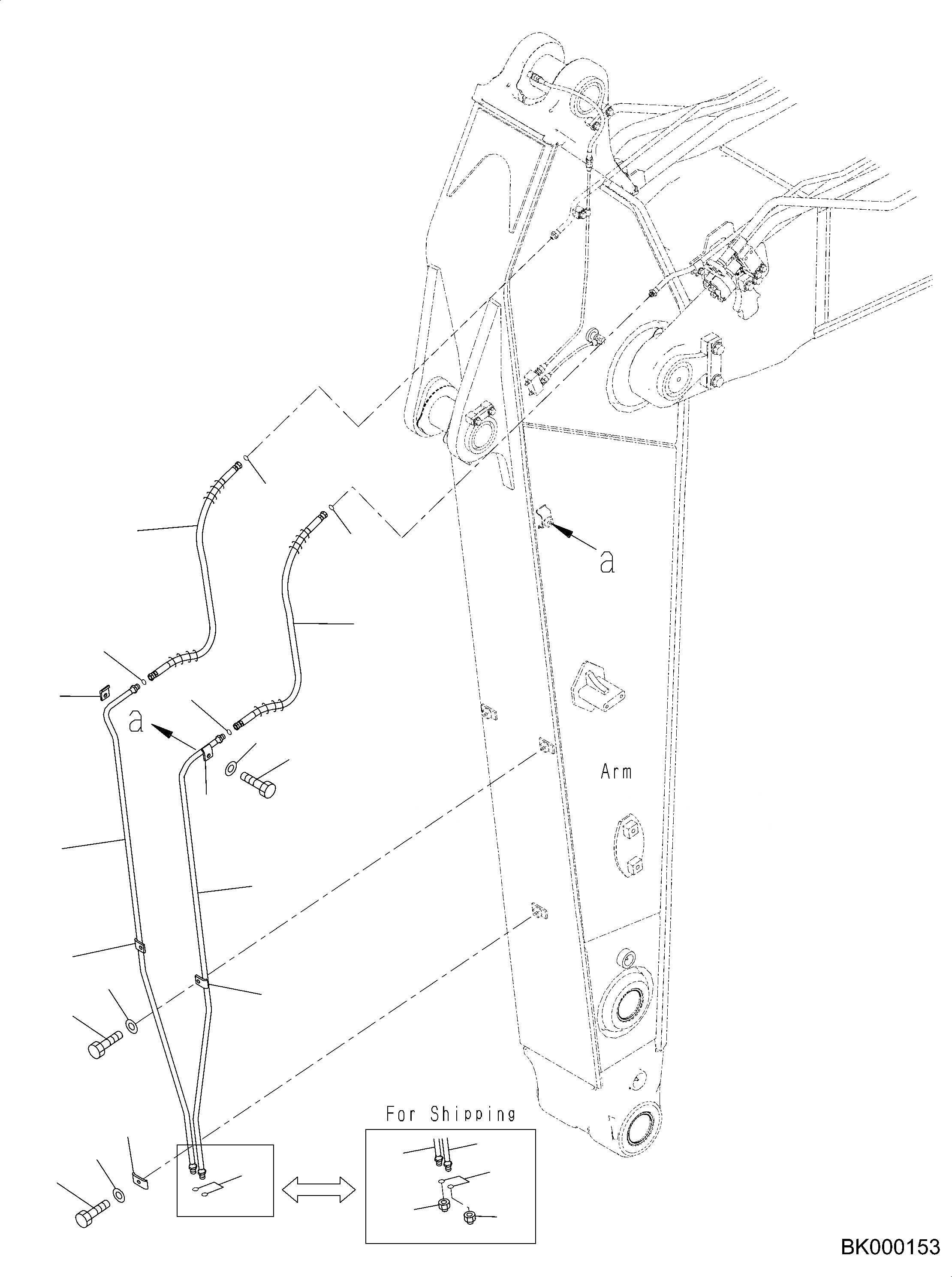 a

a

Arm

For Shipping

BK000153