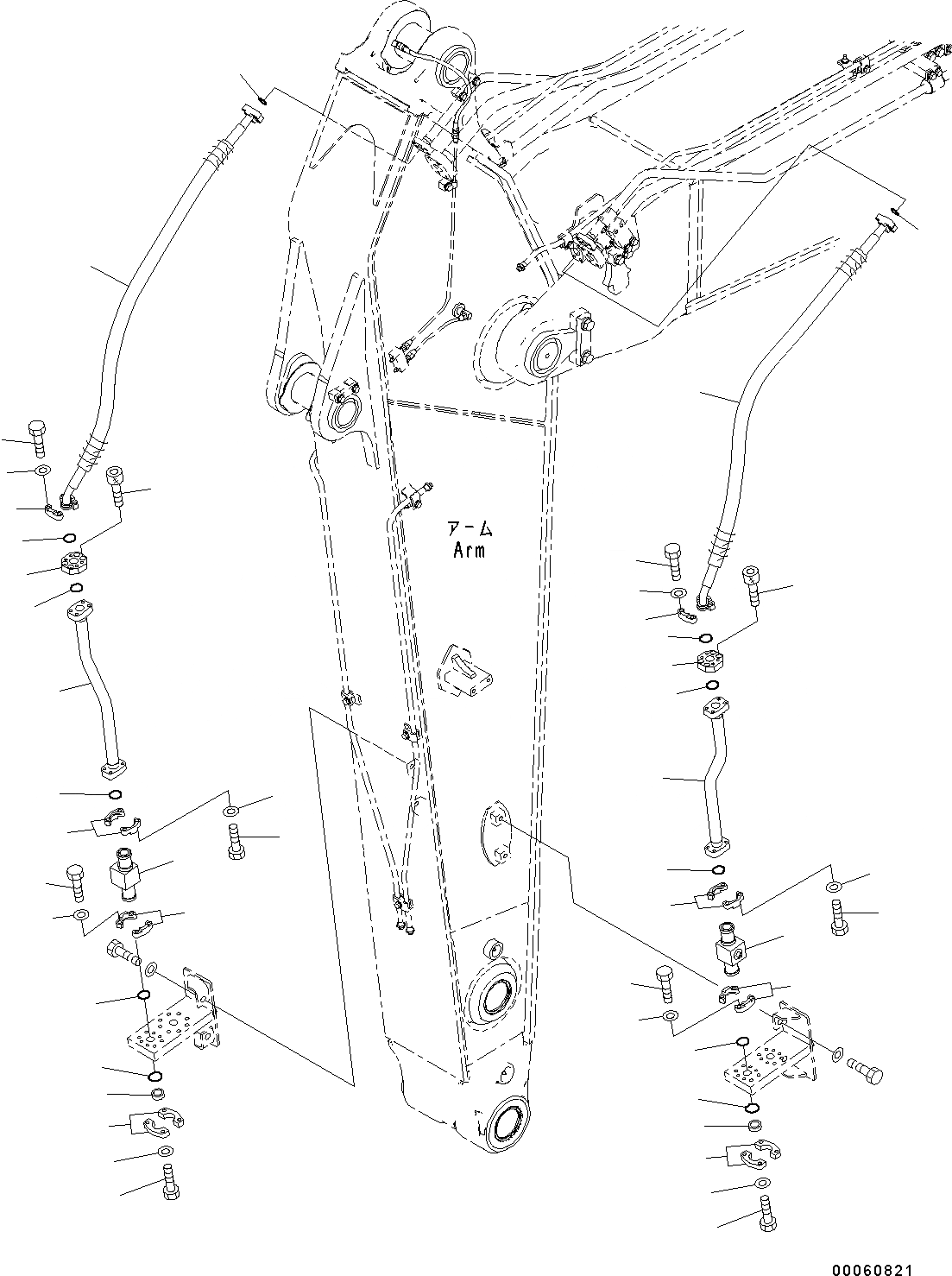 アーム
Arm

00060821