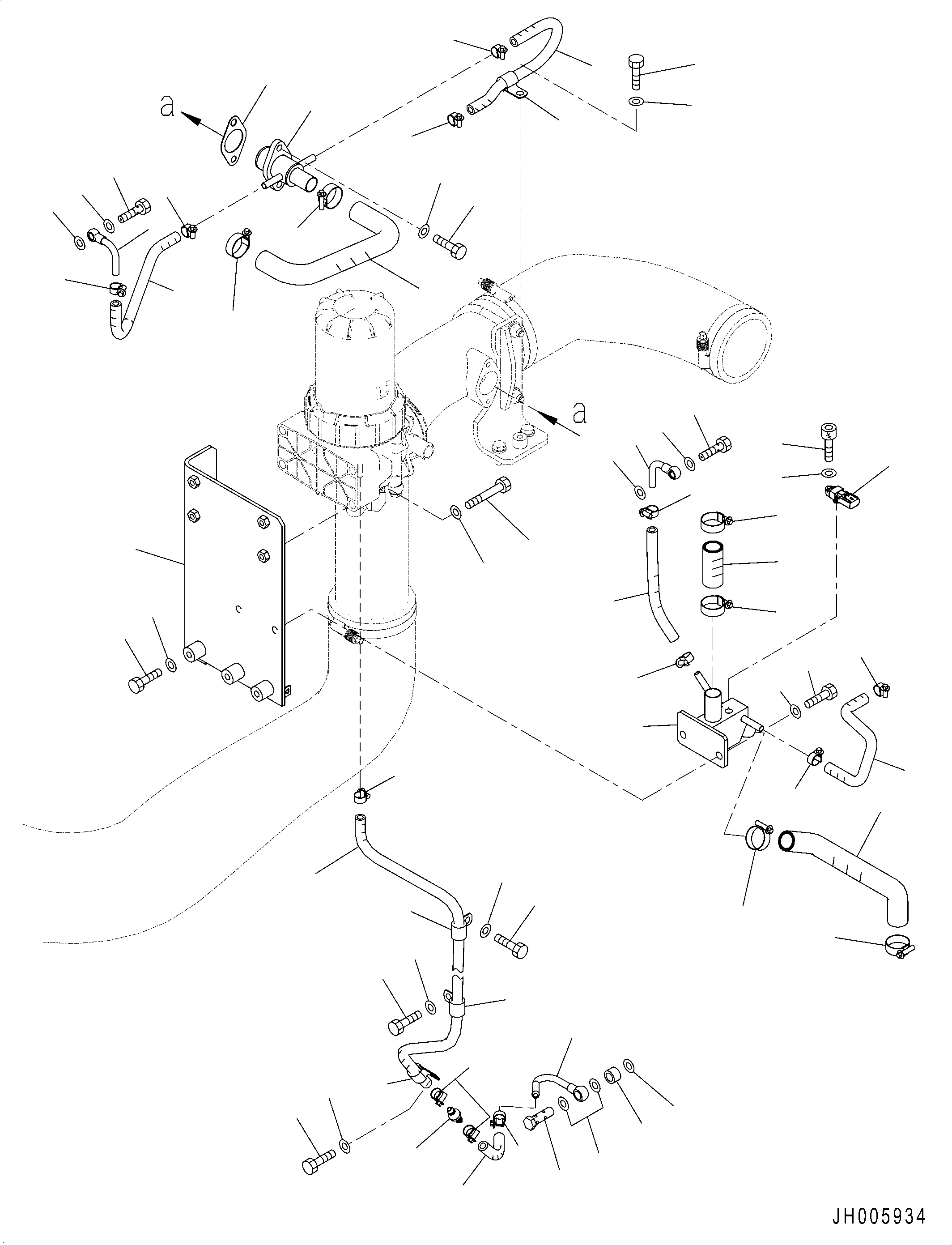 a

a

JH005934