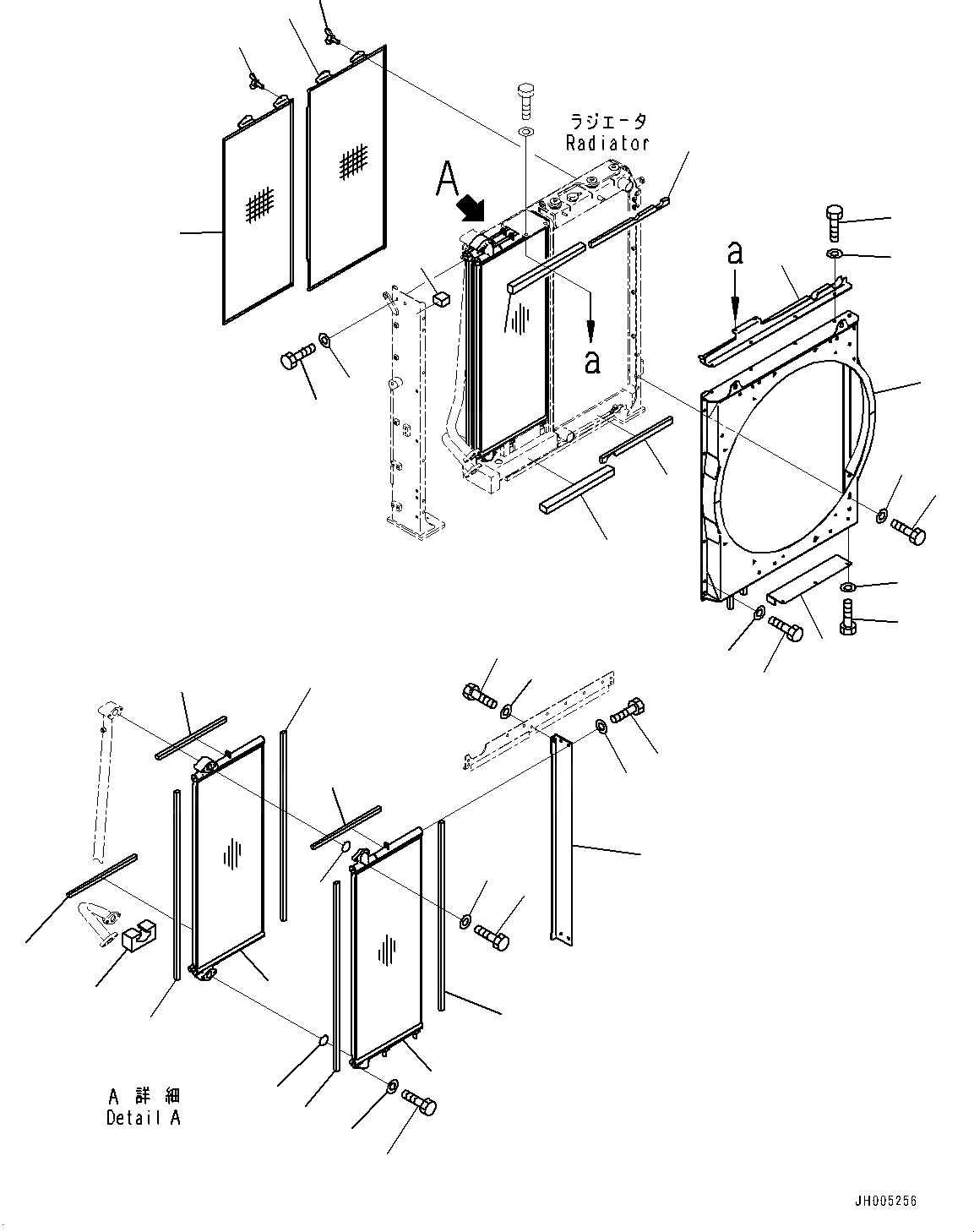 ラジエータ
Radiator

A

a

a

A 詳細
Detail A

JH005256