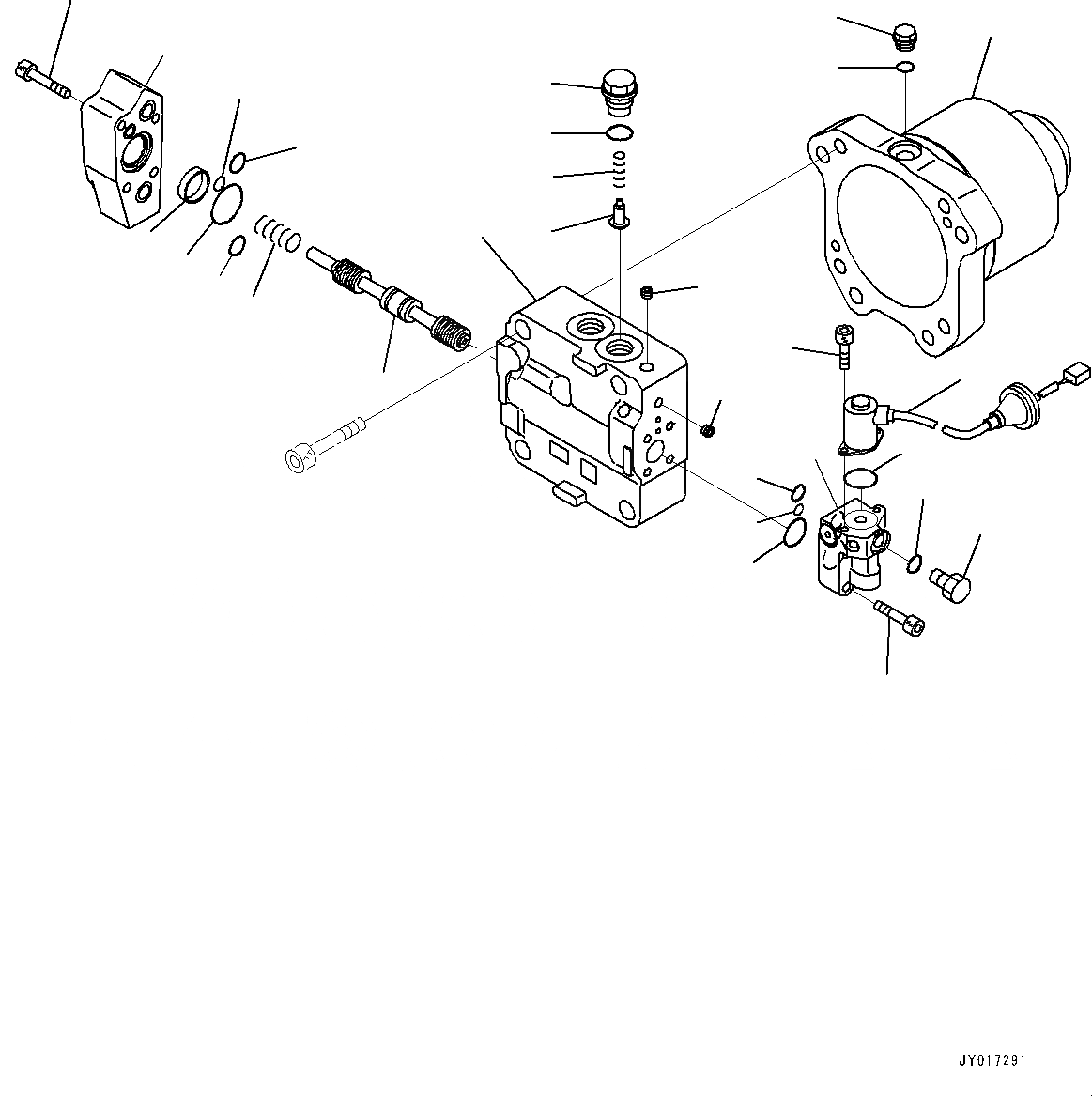 JY017291