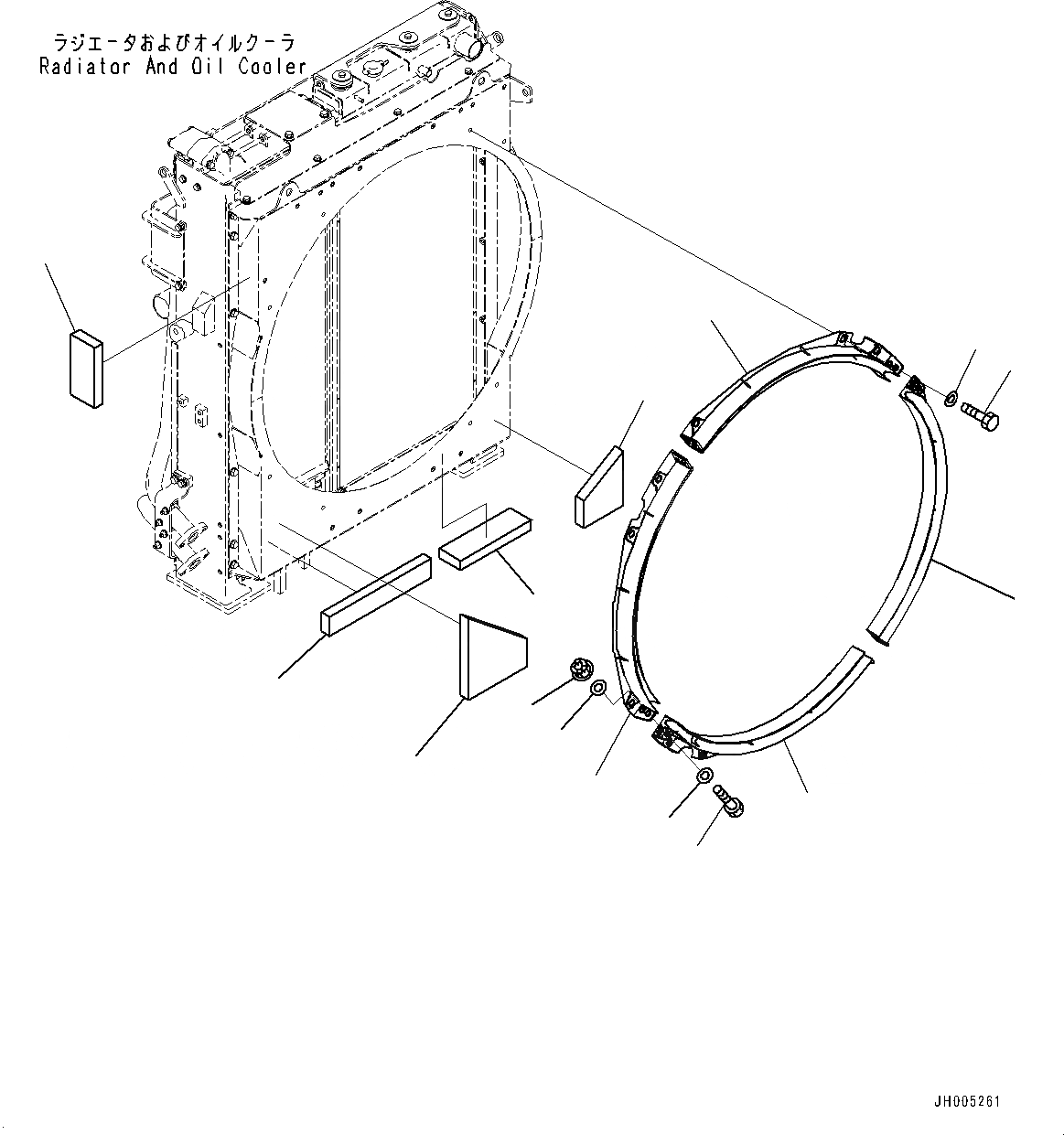 ラジエータおよびオイルクーラ
Radiator And Oil Cooler

JH005261