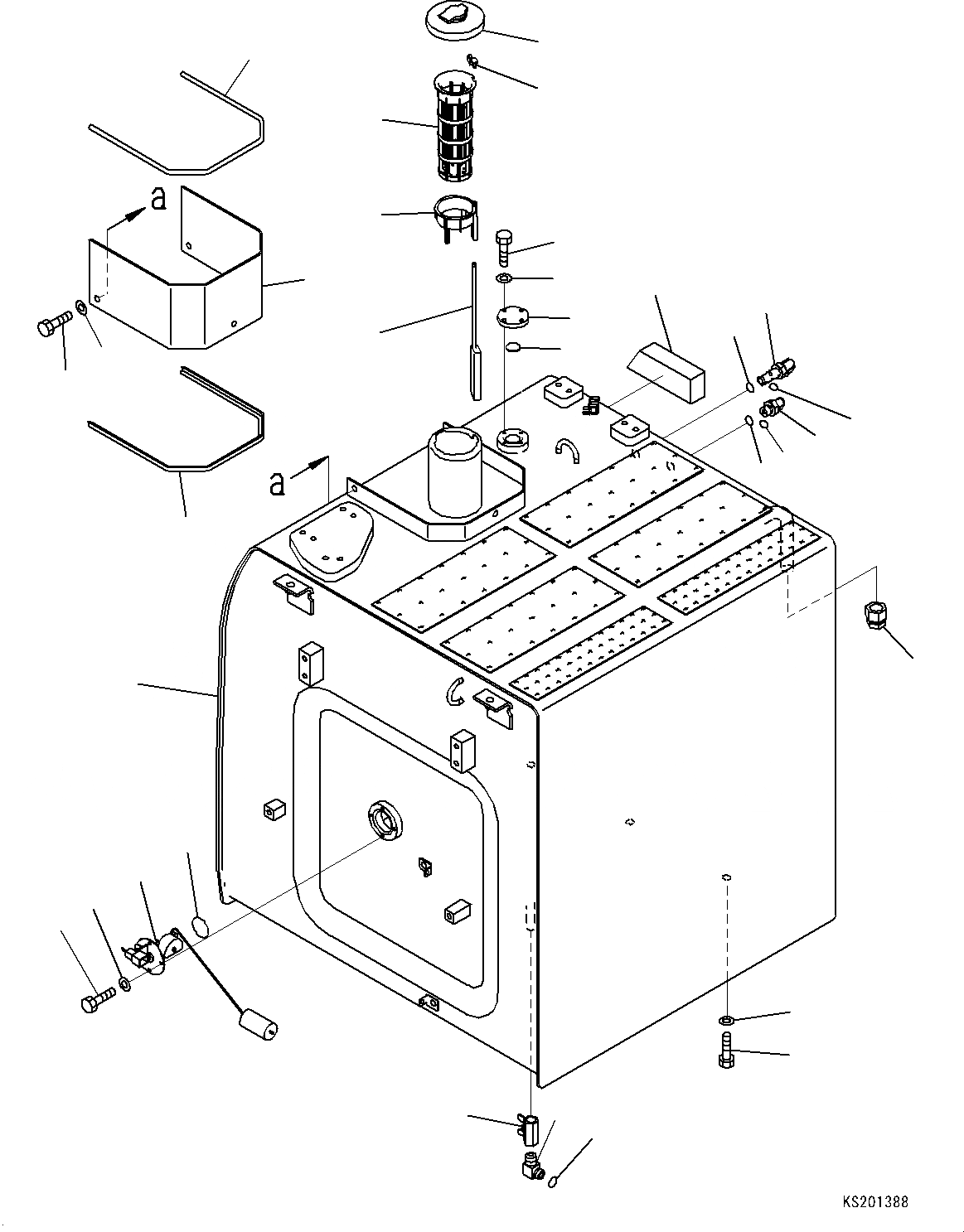 a

a

KS201388