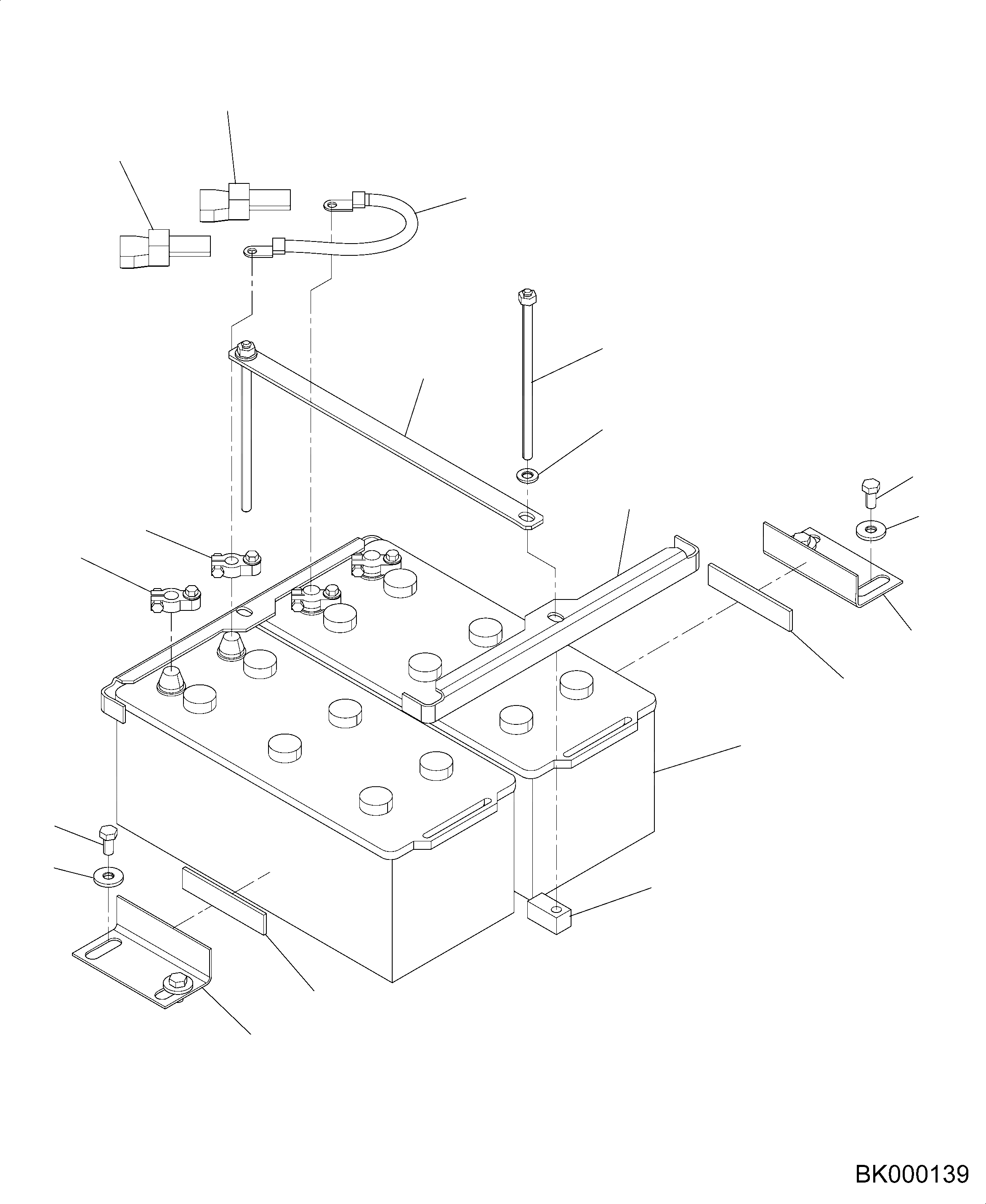 BK000139