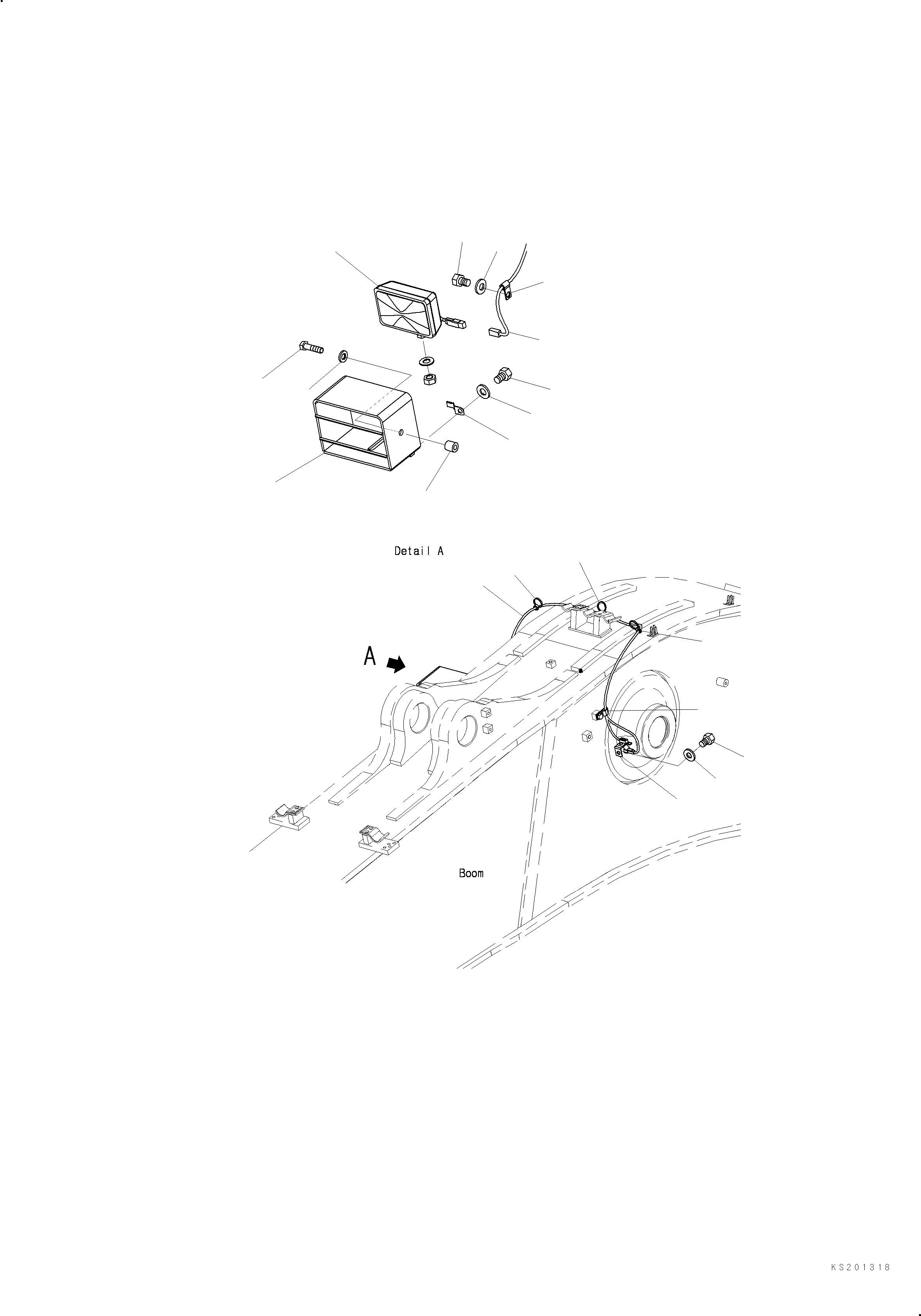 Detail A

A

Boom

KS201318