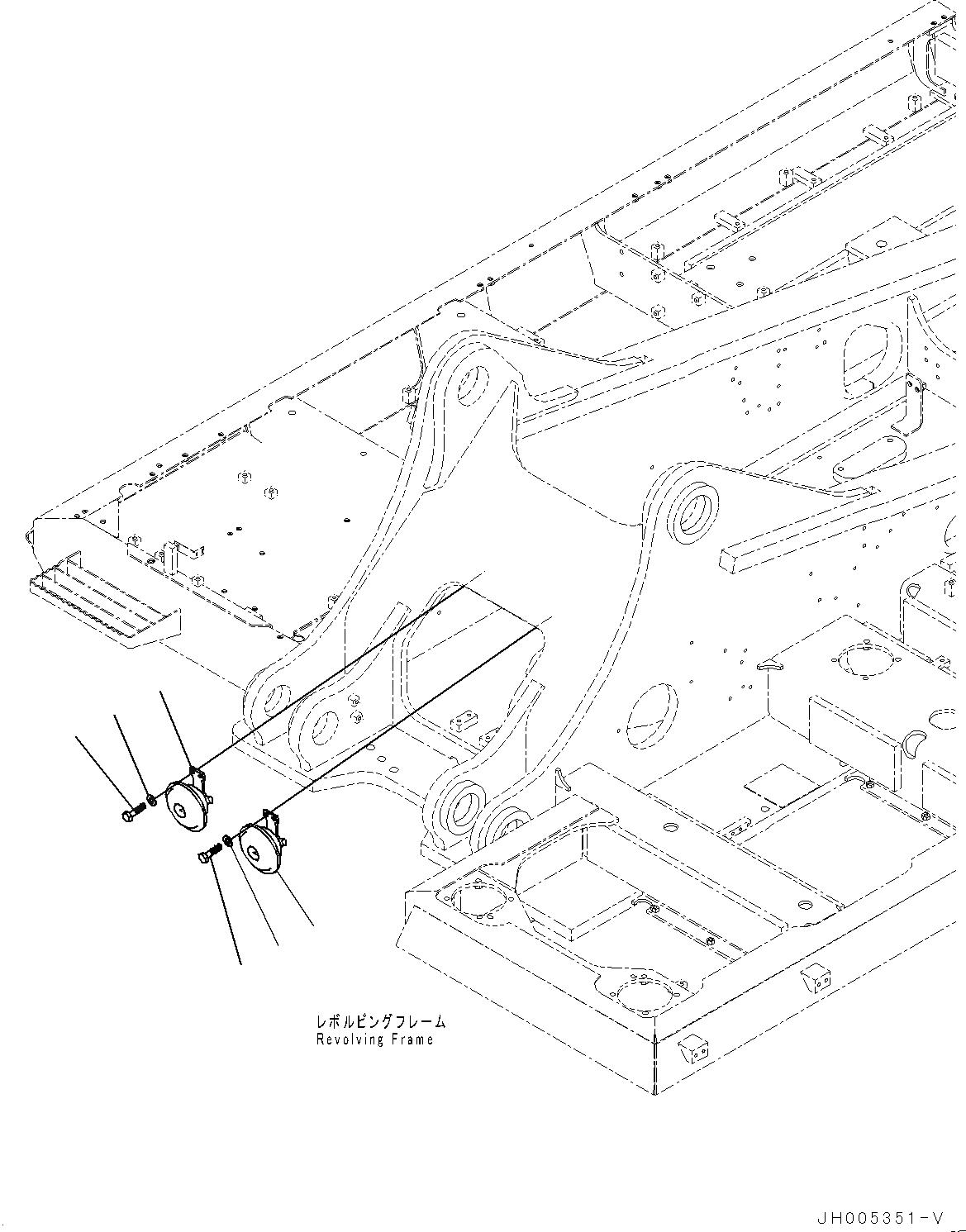 レボルビングフレーム
Revolving Frame

JH005351-V