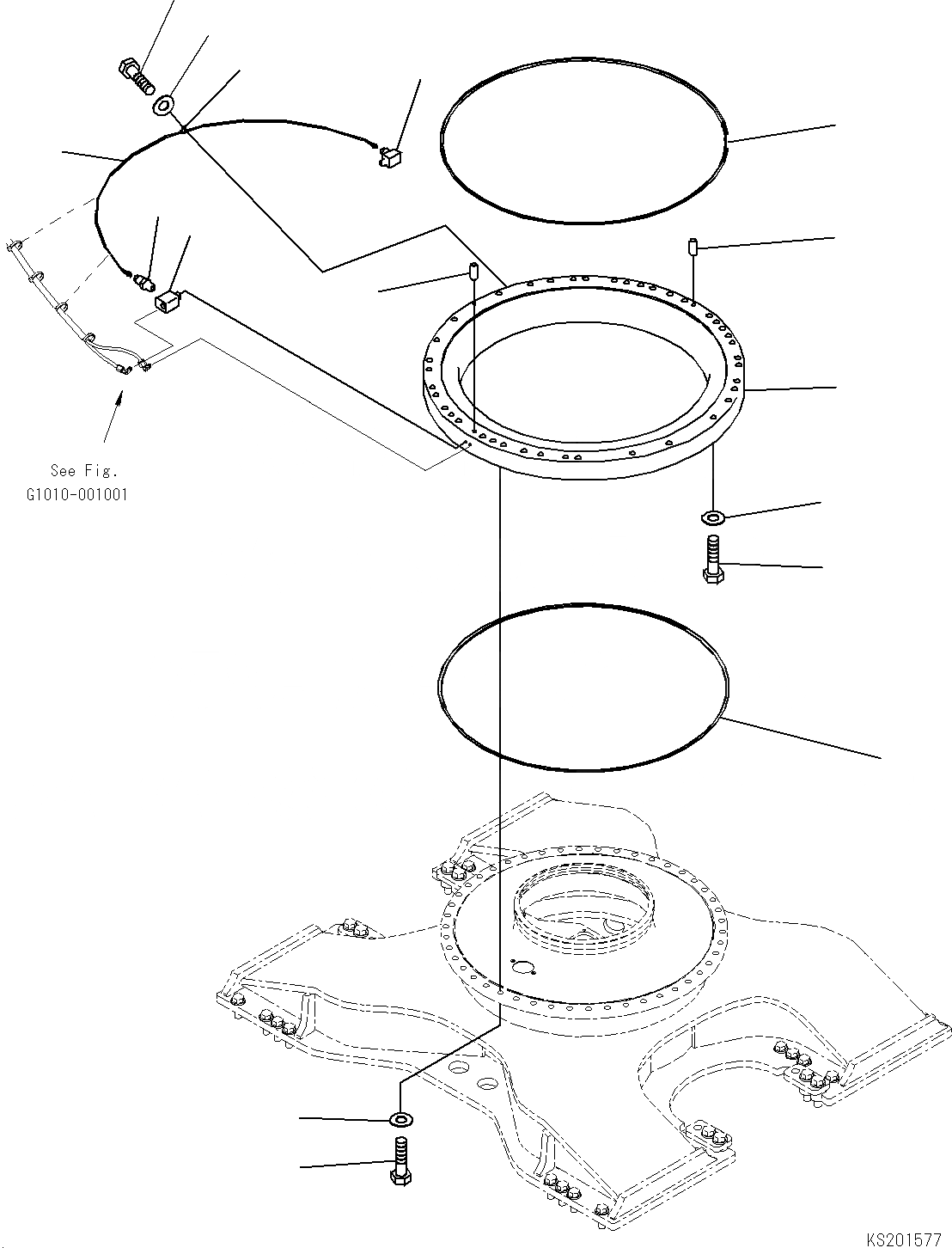 See Fig.
G1010-001001

KS201577