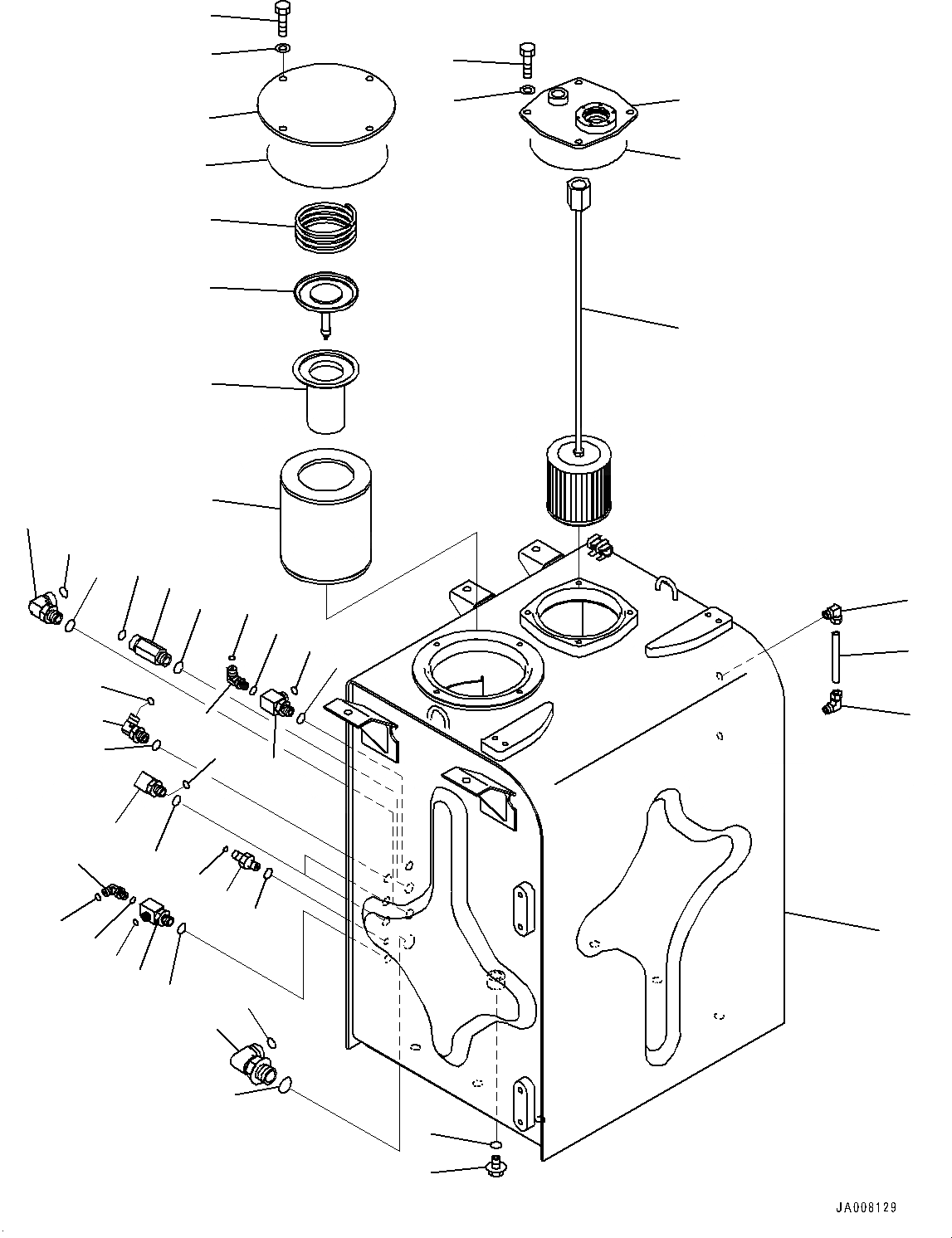 JA008129