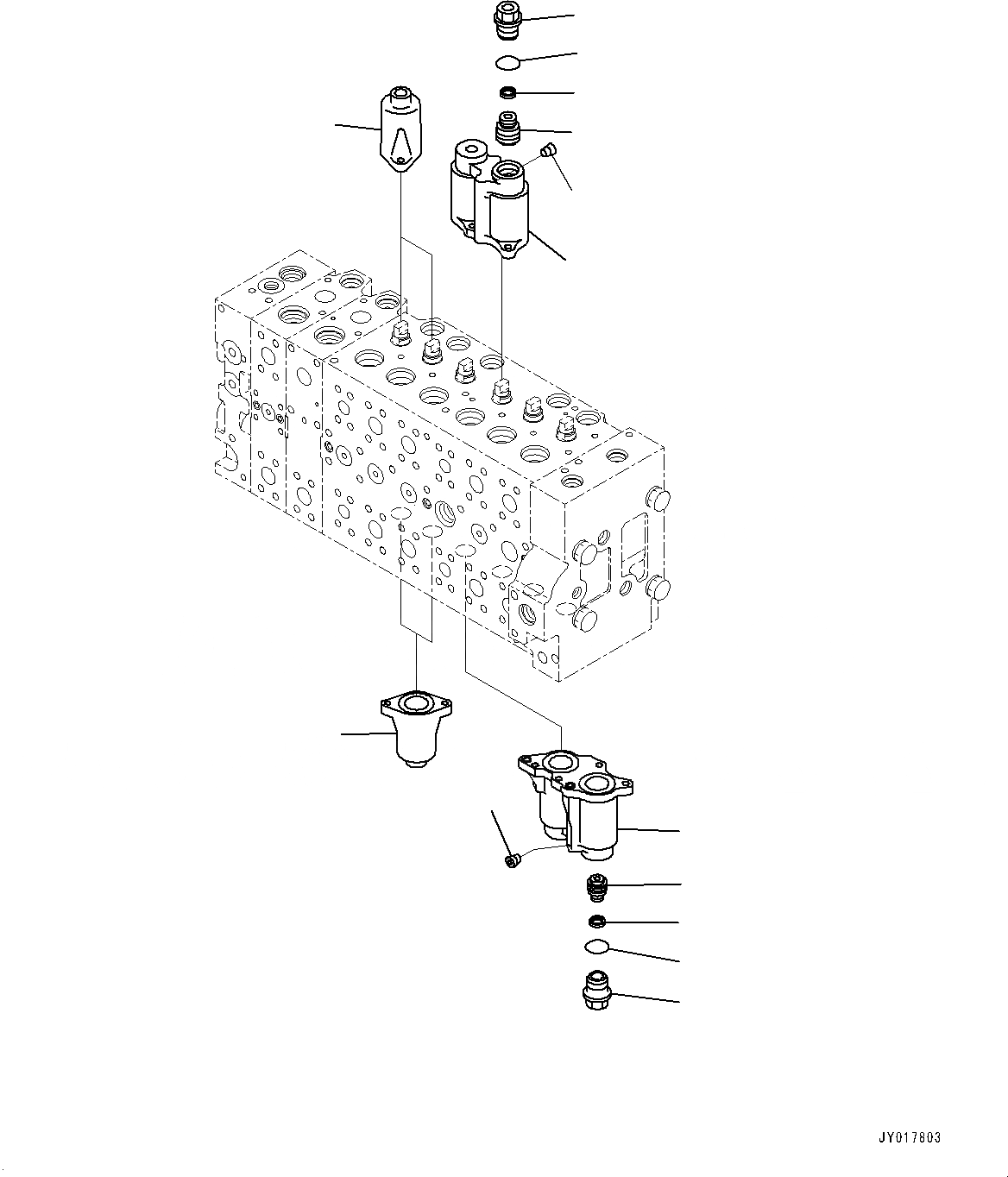 JY017803