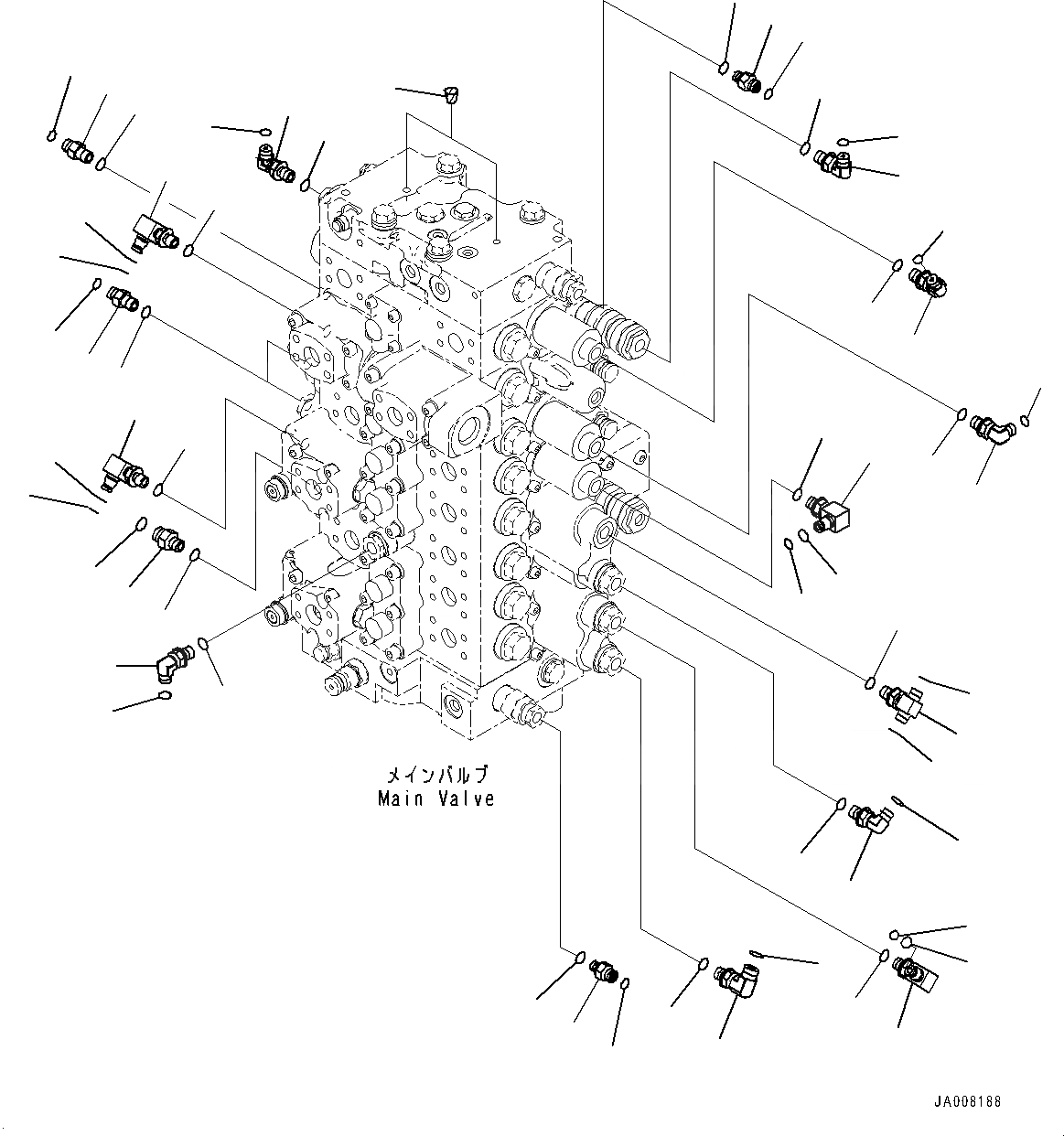 メインバルブ
Main Valve

JA008188