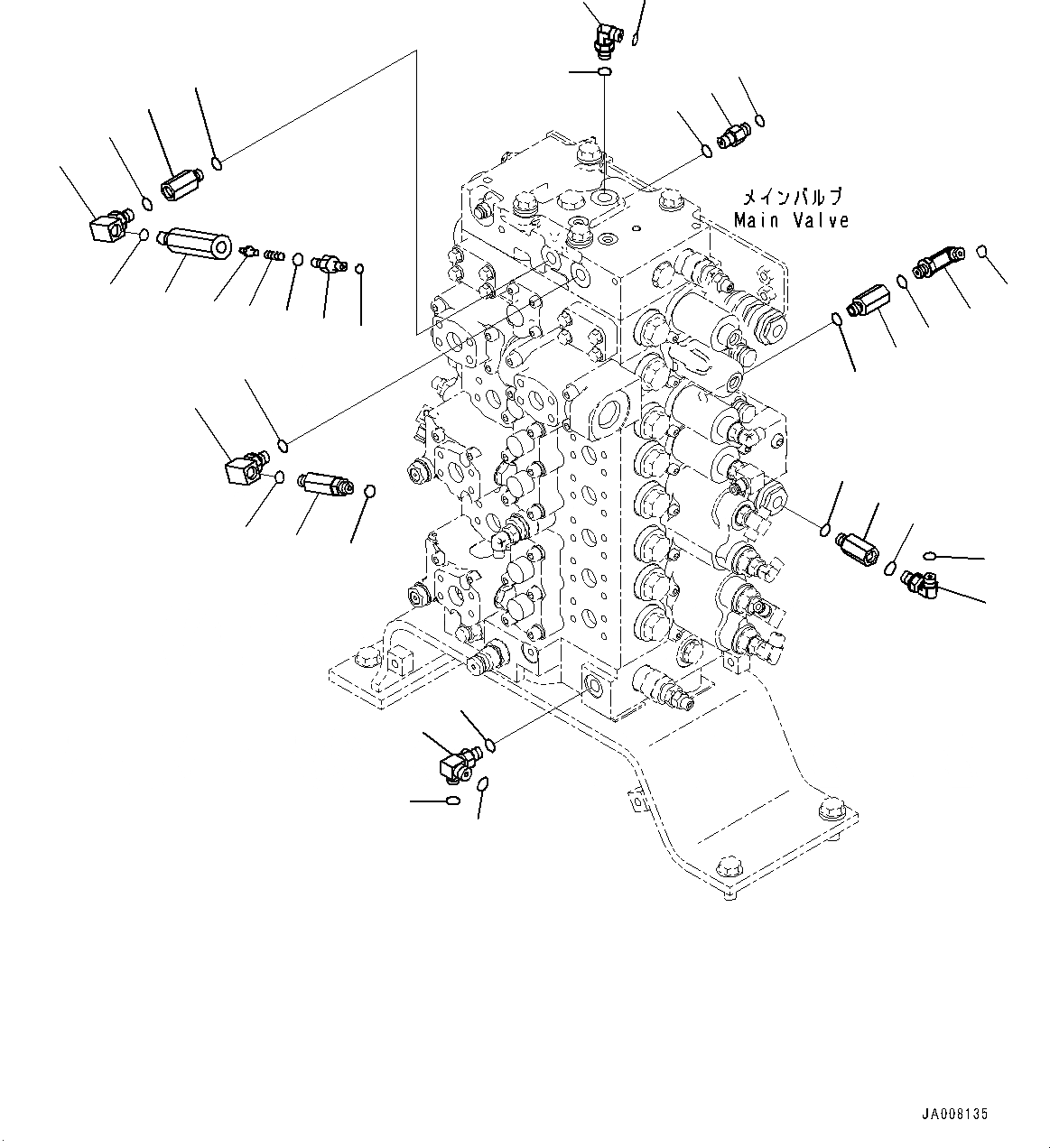 メインバルブ
Main Valve

JA008135