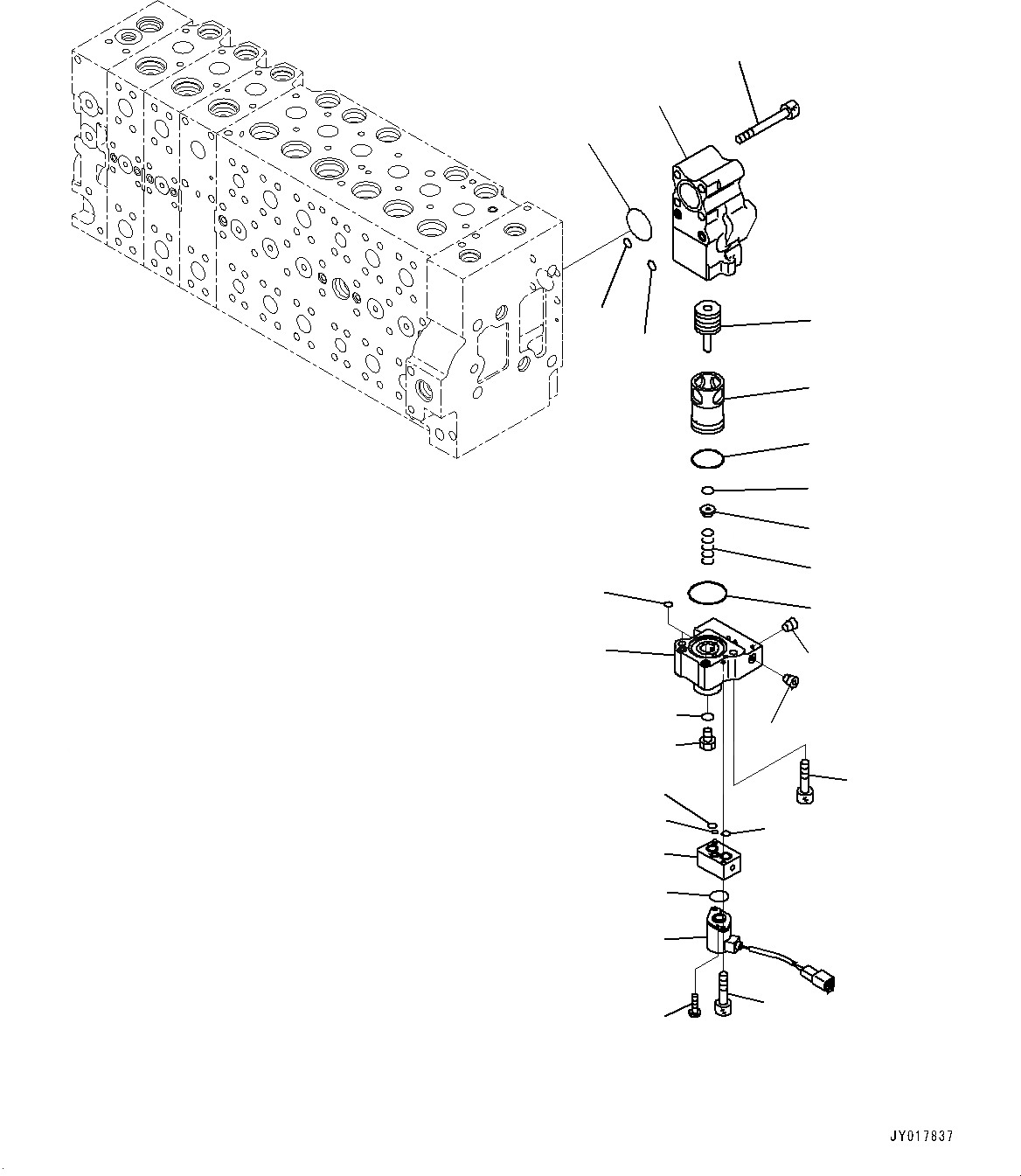 JY017837