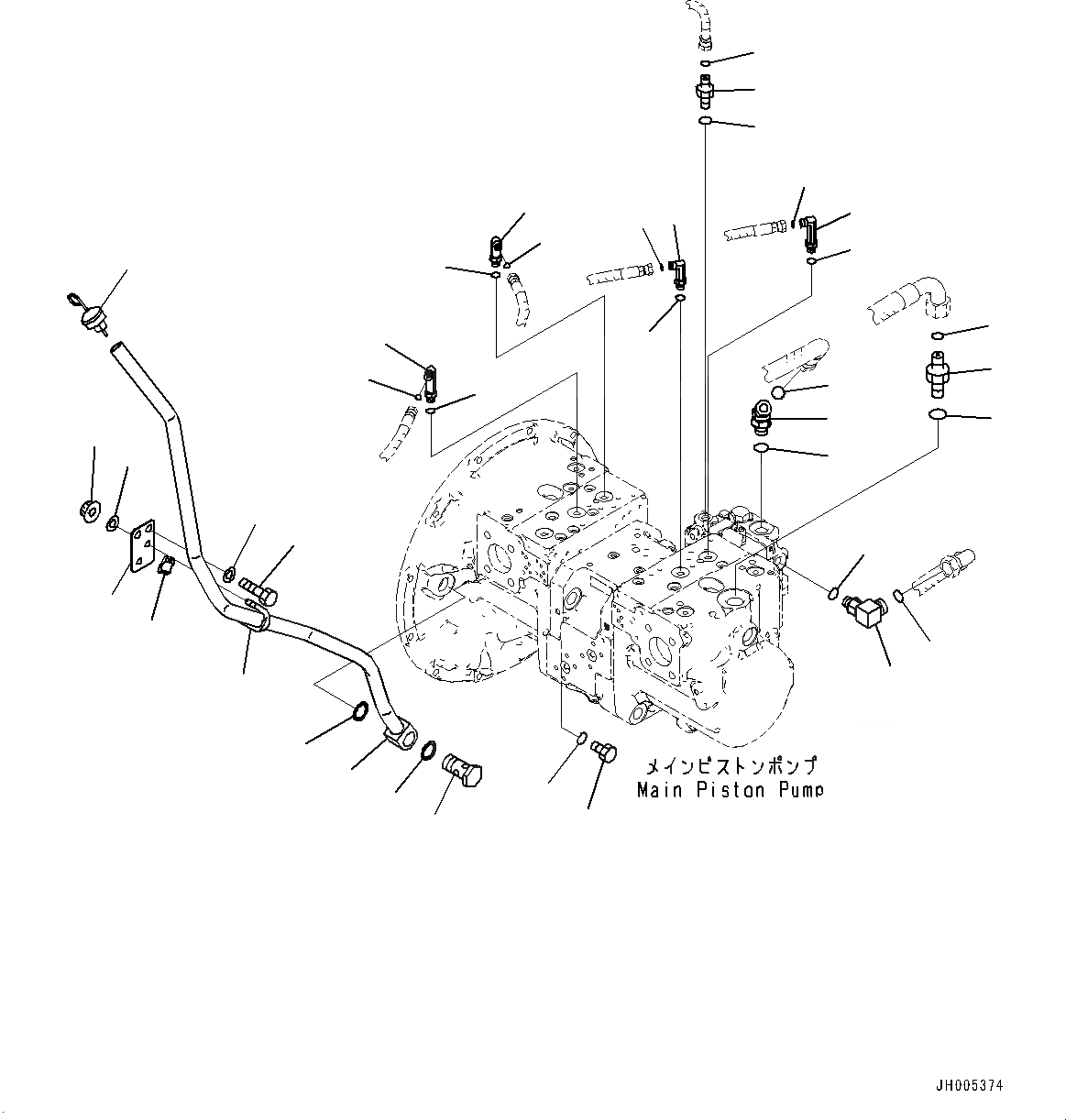 メインピストンポンプ
Main Piston Pump

JH005374