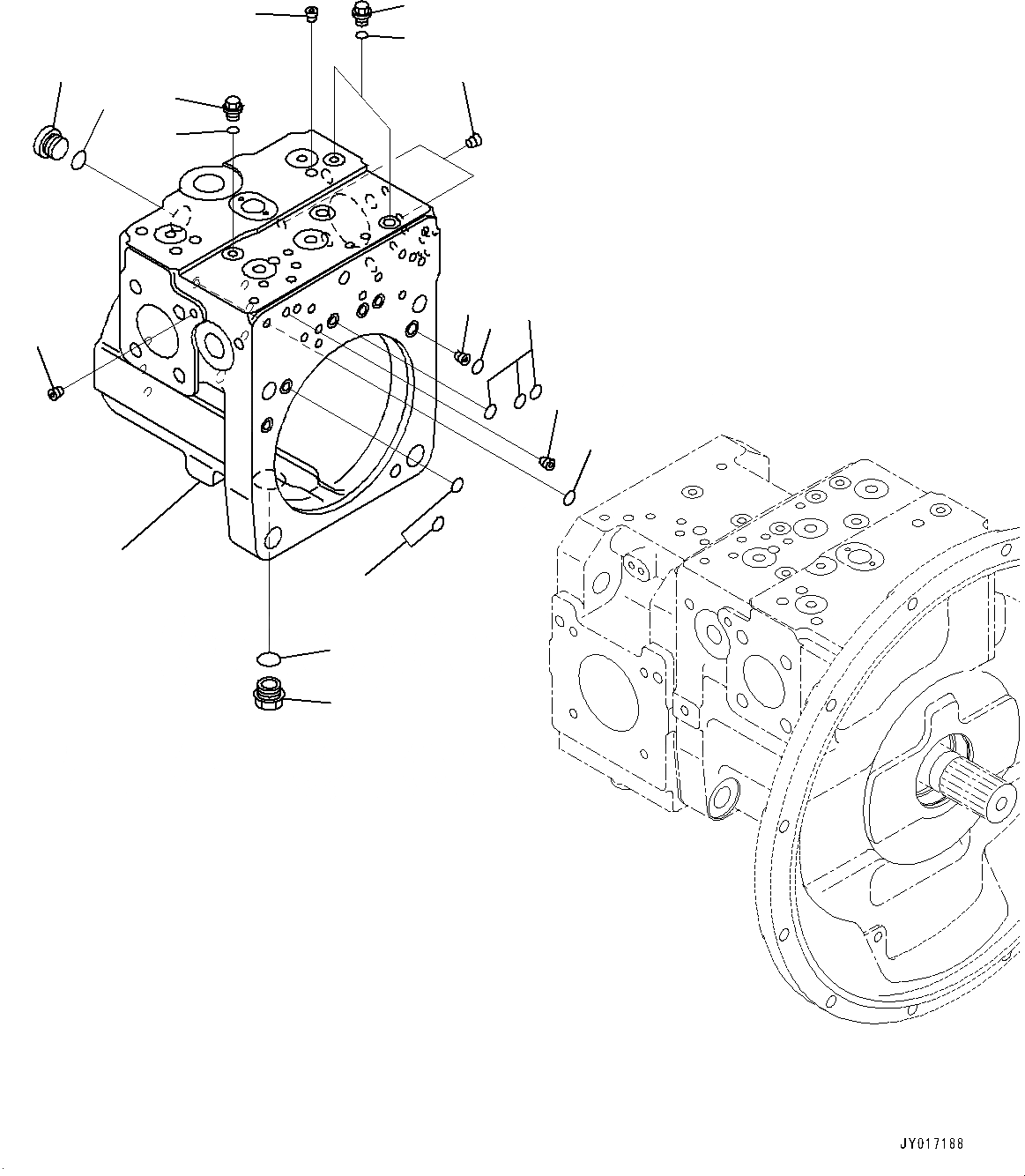 JY017188