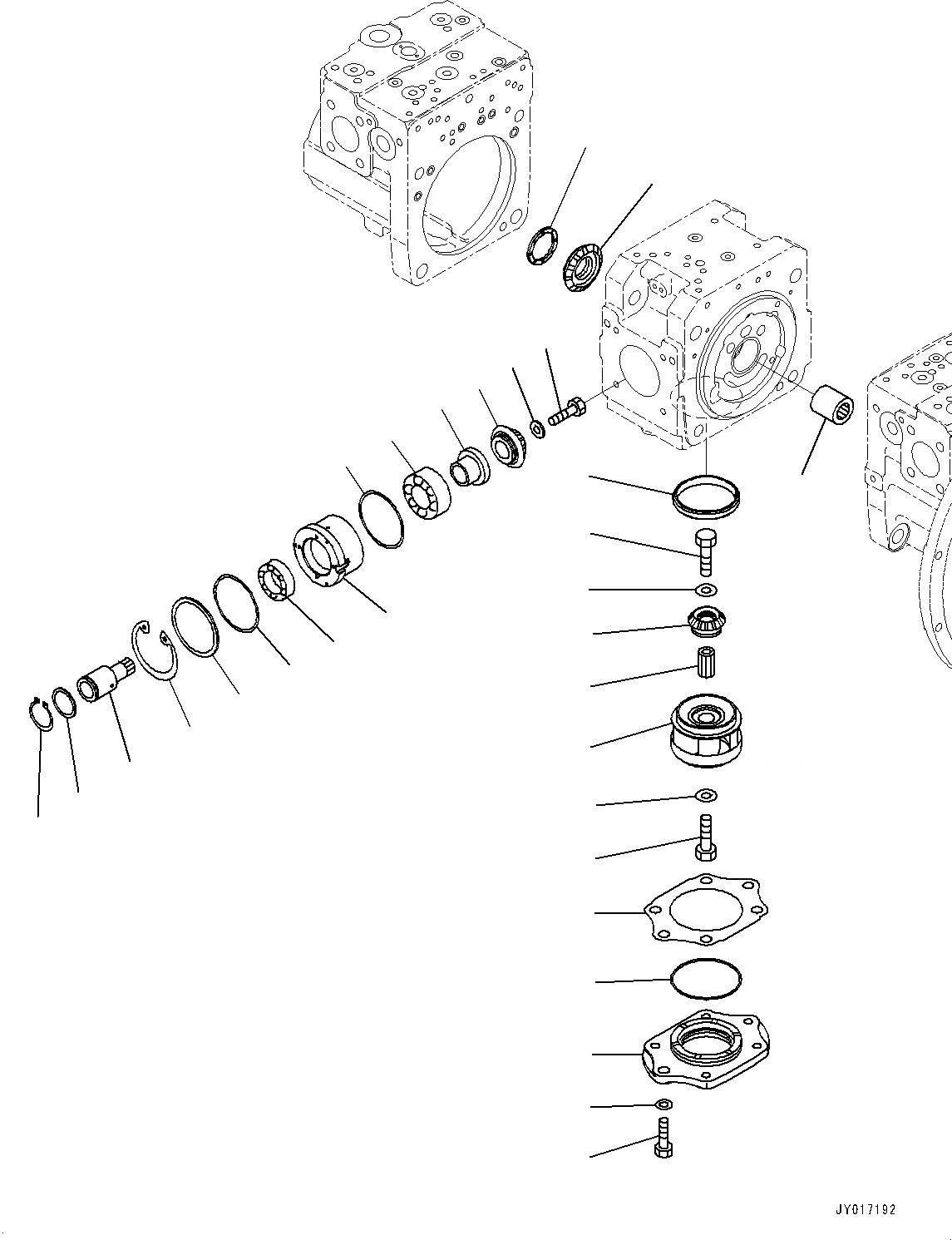 JY017192