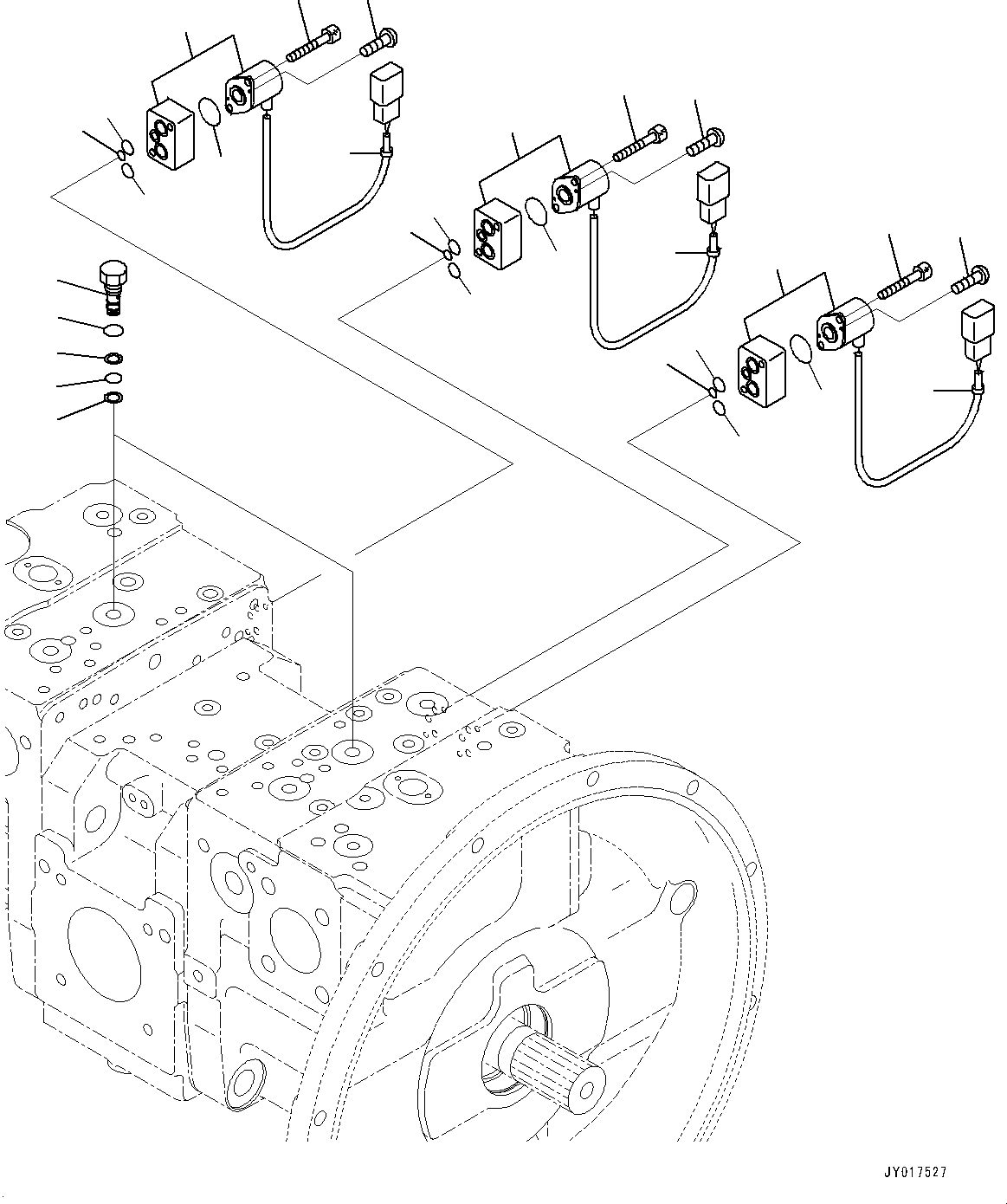 JY017527