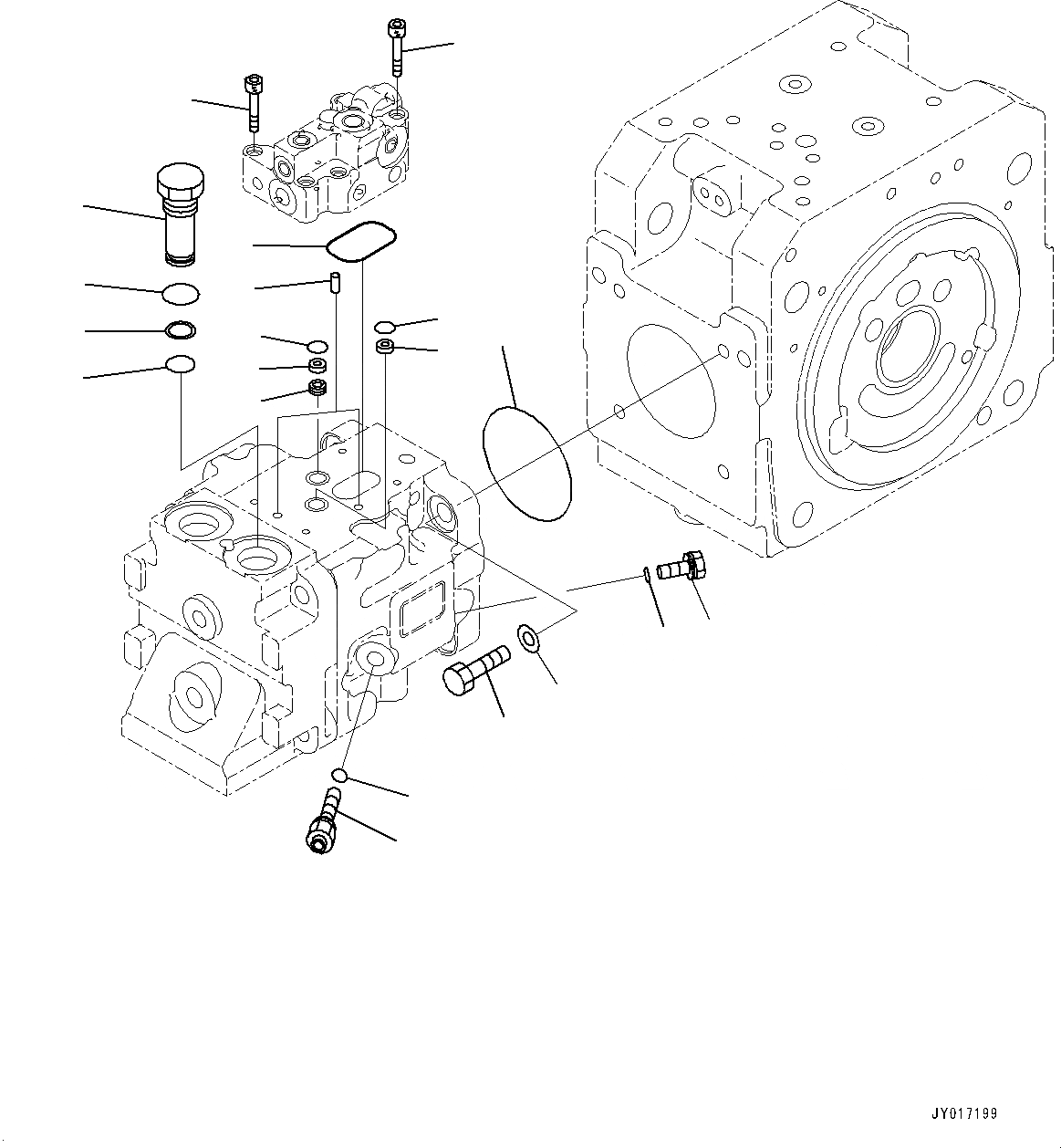 JY017199