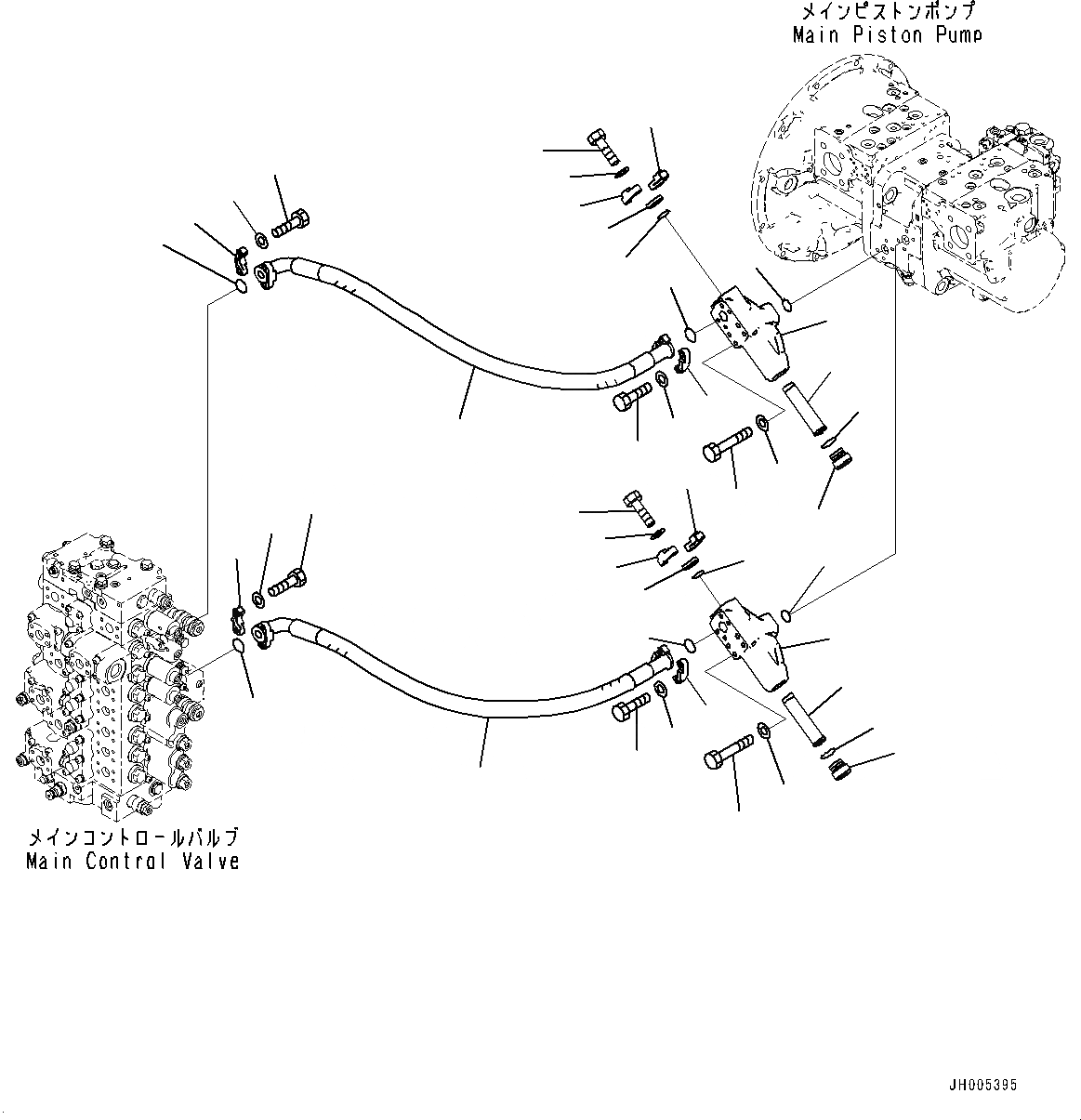 メインピストンポンプ
Main Piston Pump

メインコントロールバルブ
Main Control Valve

JH005395