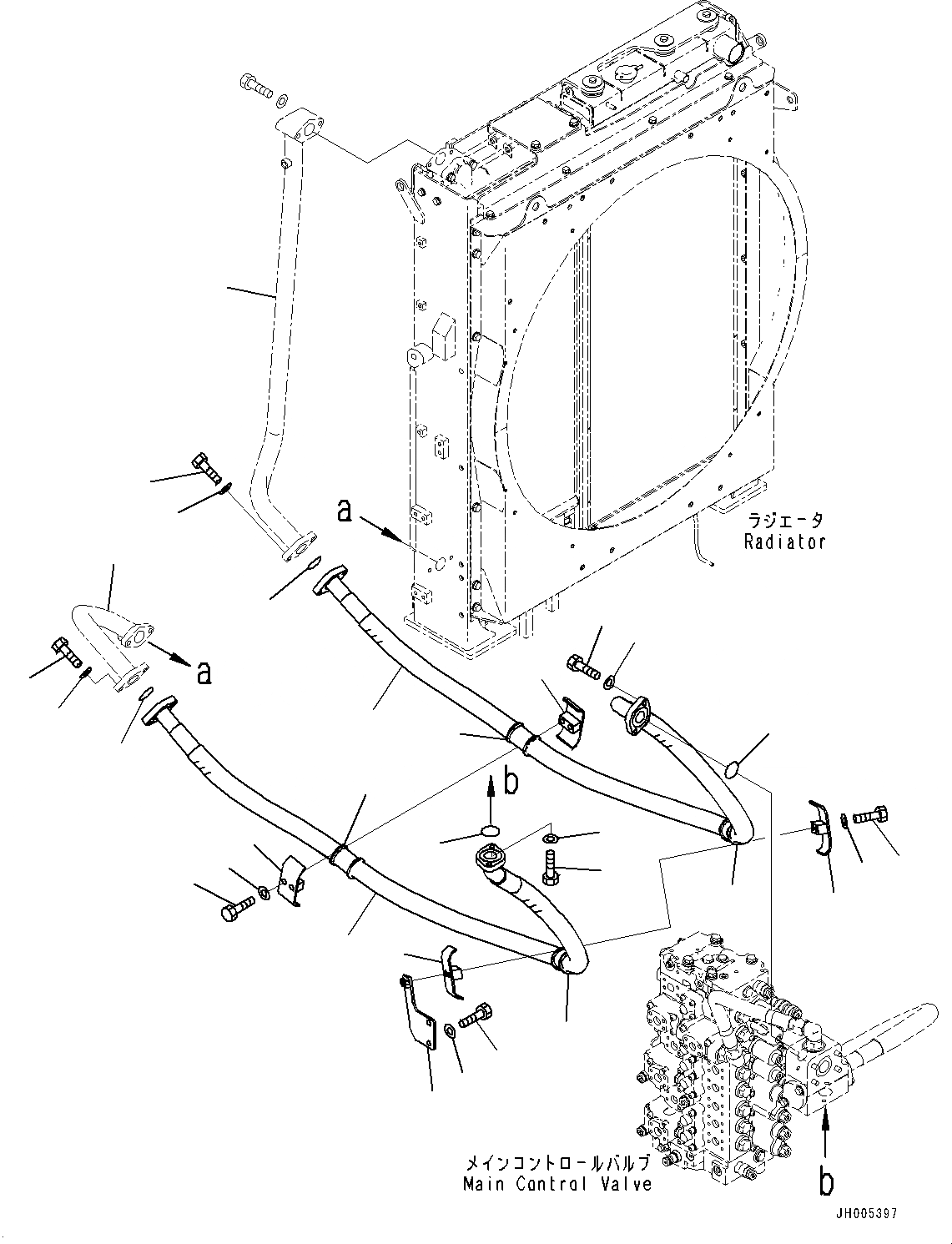 a
ラジエータ
Radiator
a
b
メインコントロールバルブ
Main Control Valve
b
JH005397