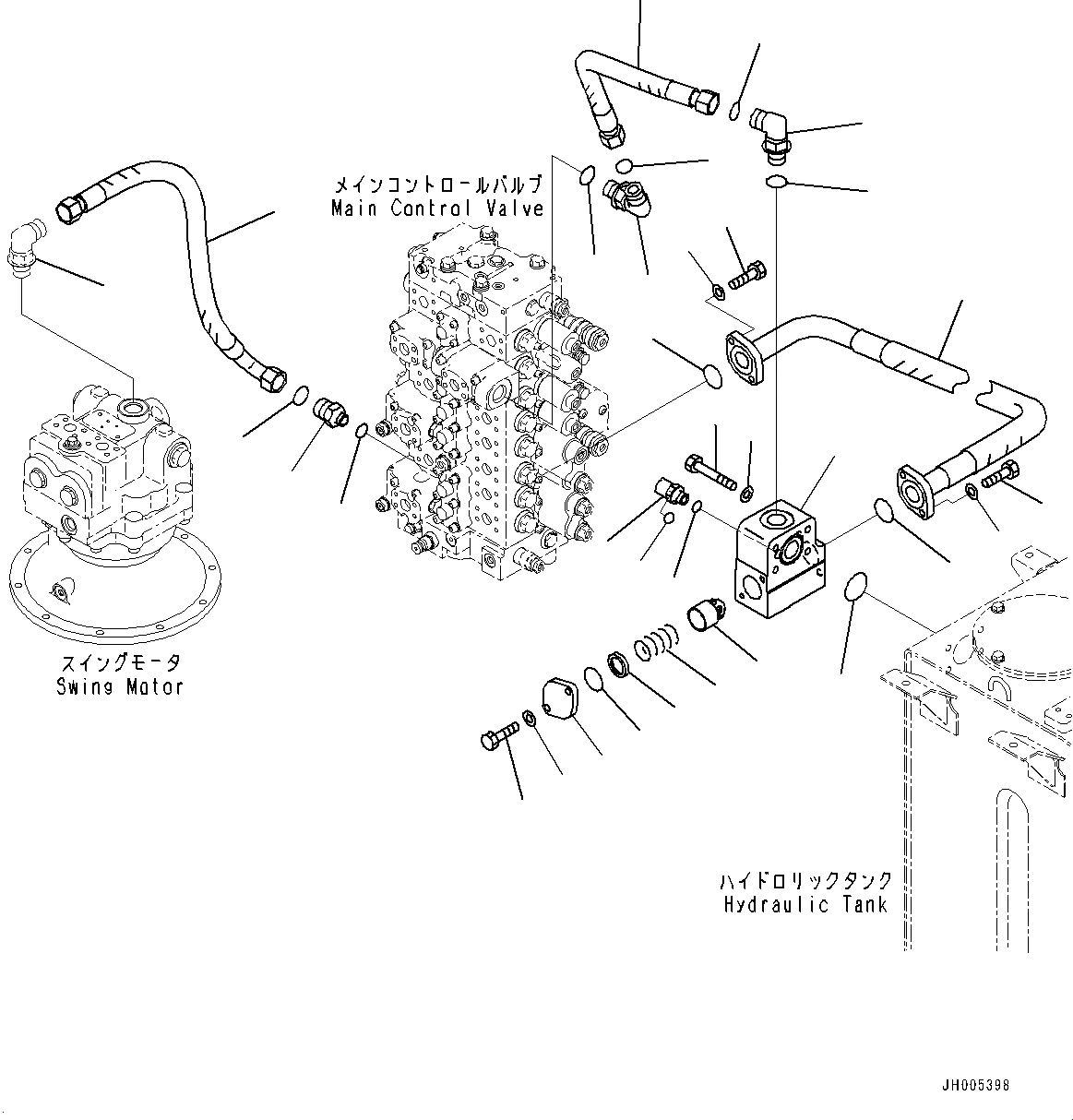 メインコントロールバルブ
Main Control Valve

スイングモータ
Swing Motor

ハイドロリックタンク
Hydraulic Tank

JH005398