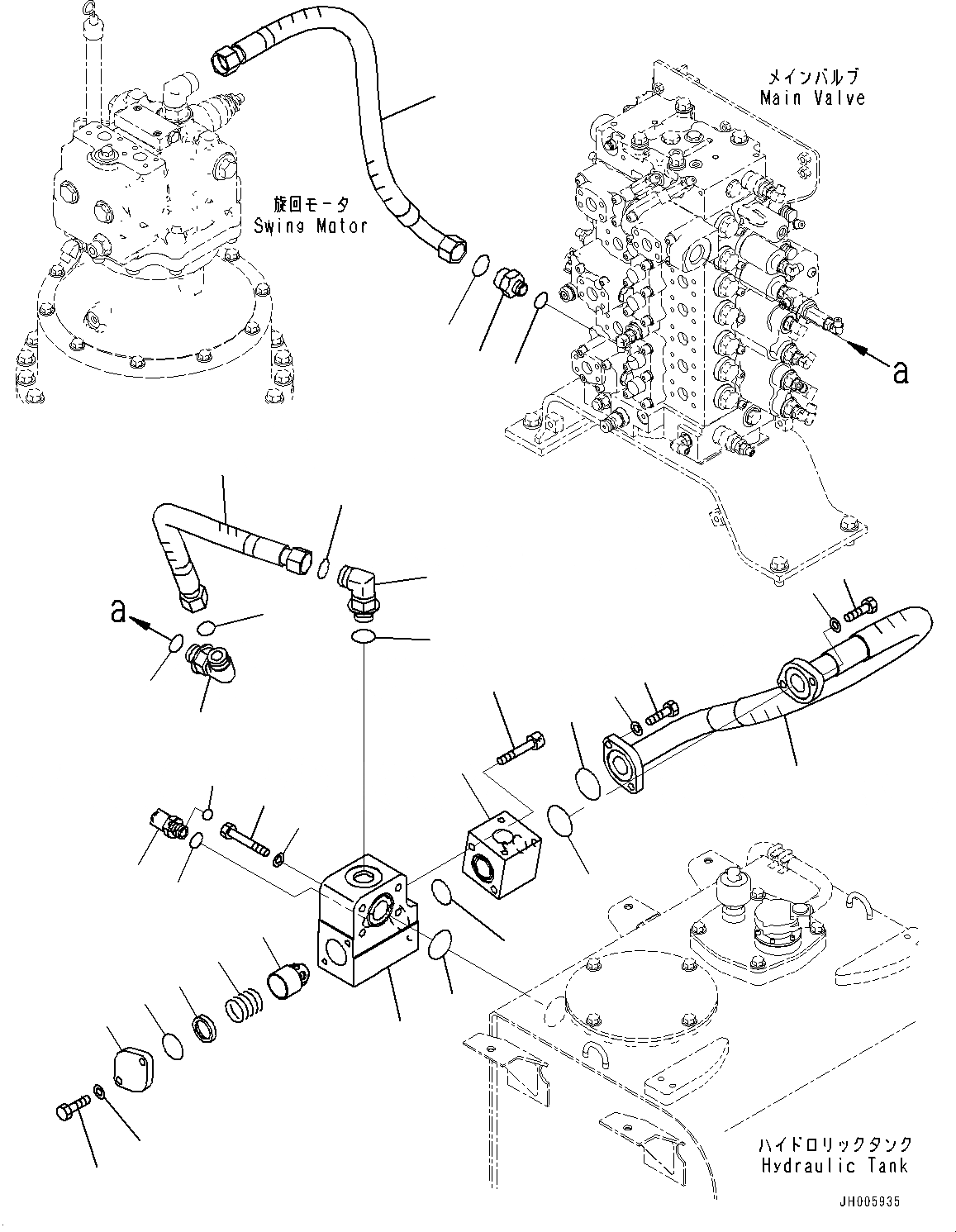 メインバルブ
Main Valve

旋回モータ
Swing Motor

a

a

ハイドロリックタンク
Hydraulic Tank

JH005935